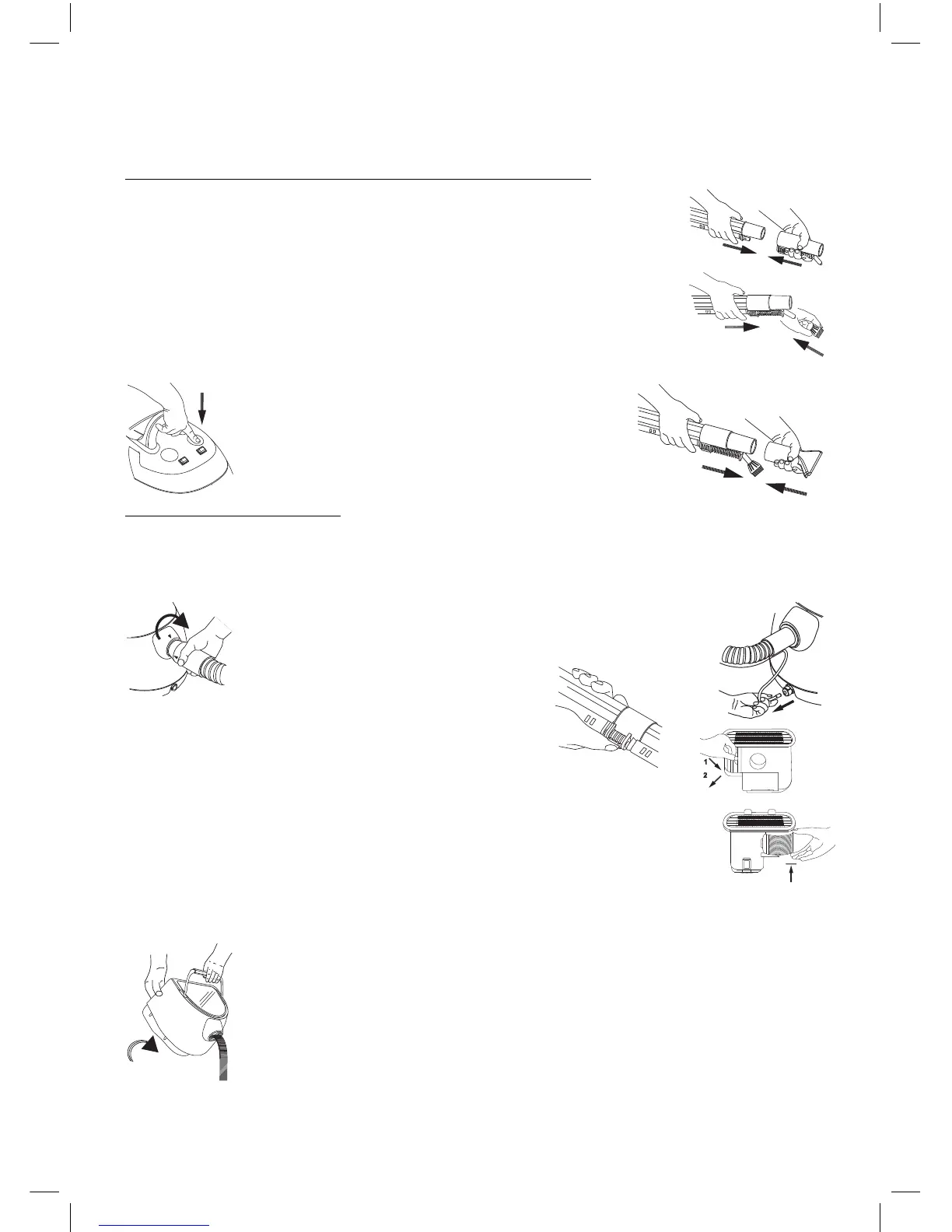 1
2