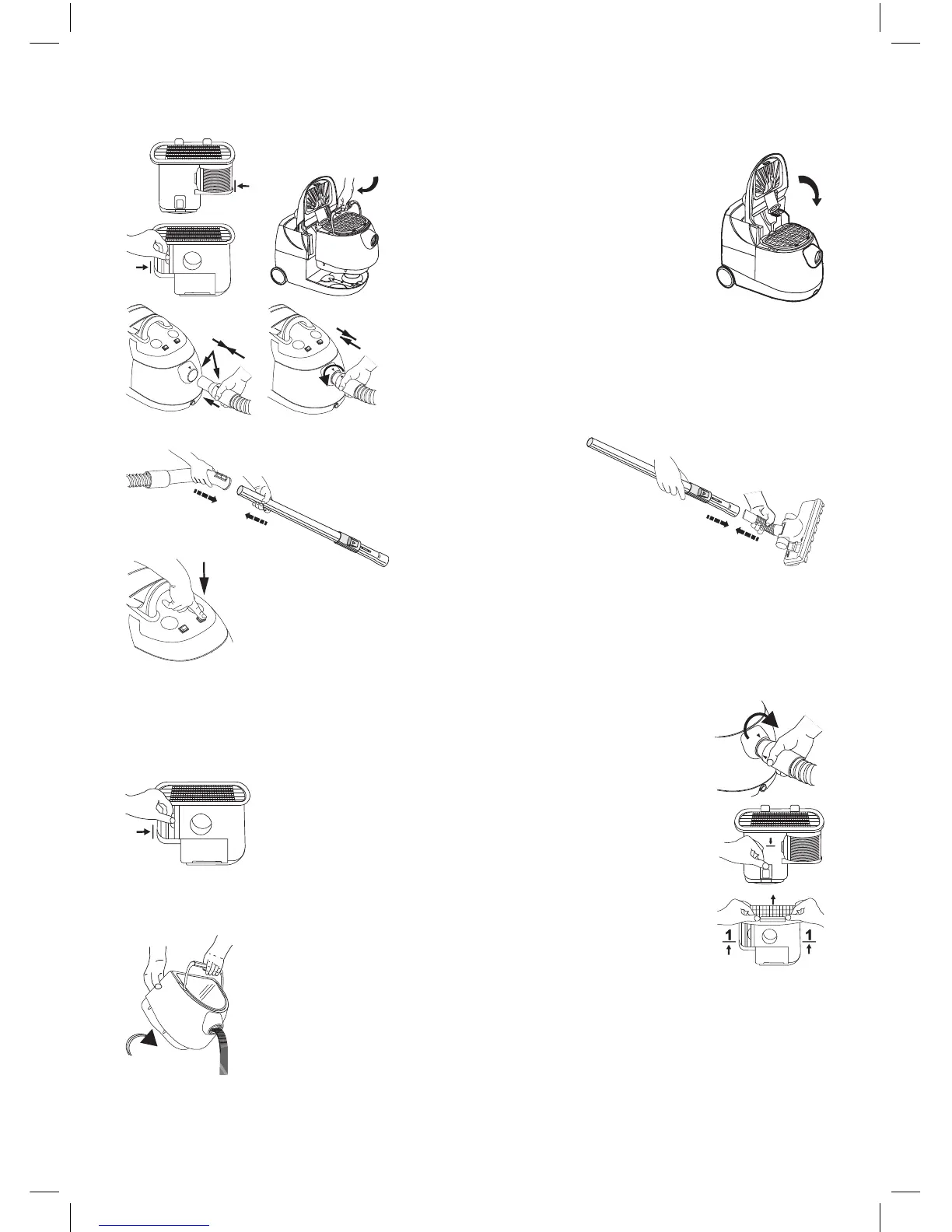 1 1