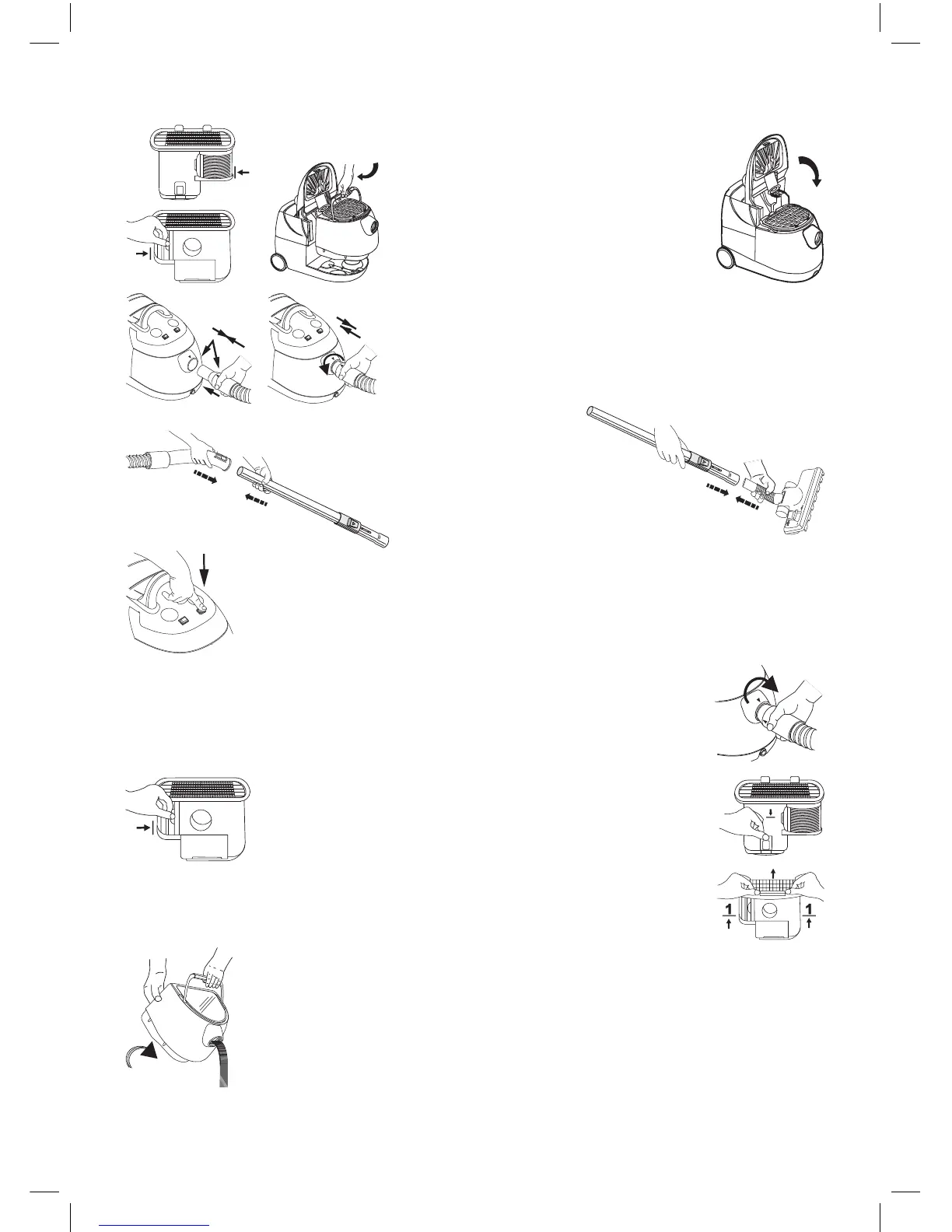 1 1