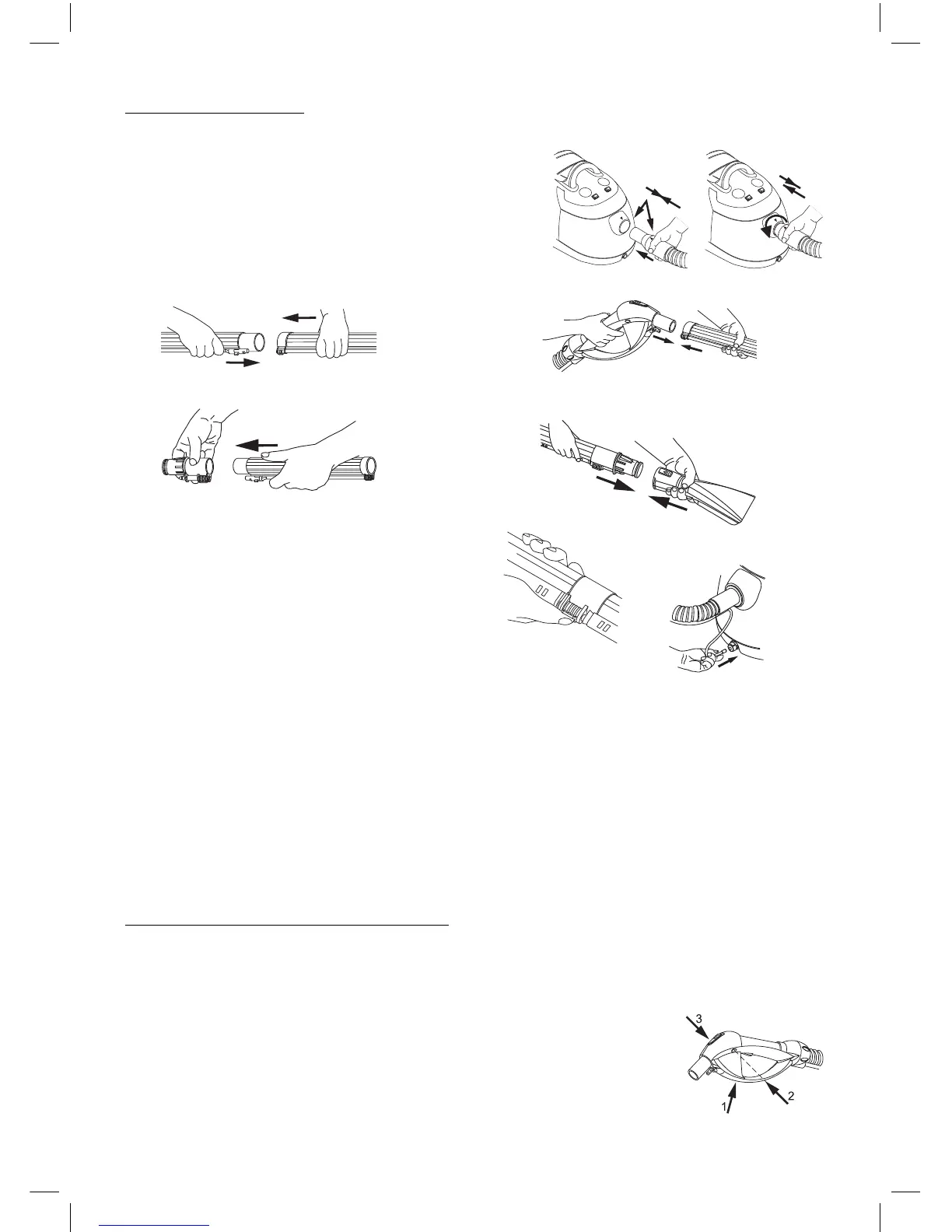 3

1

2