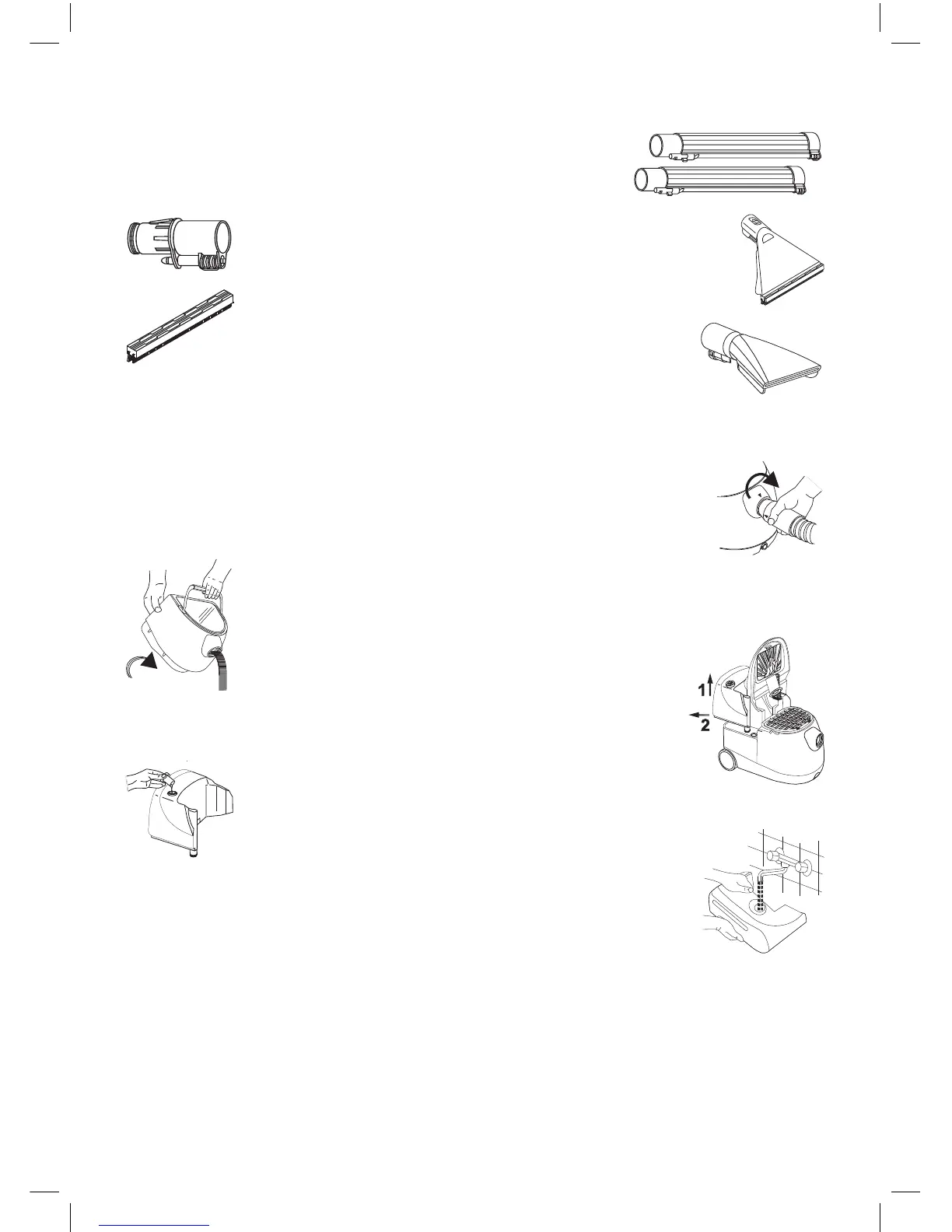 1
2