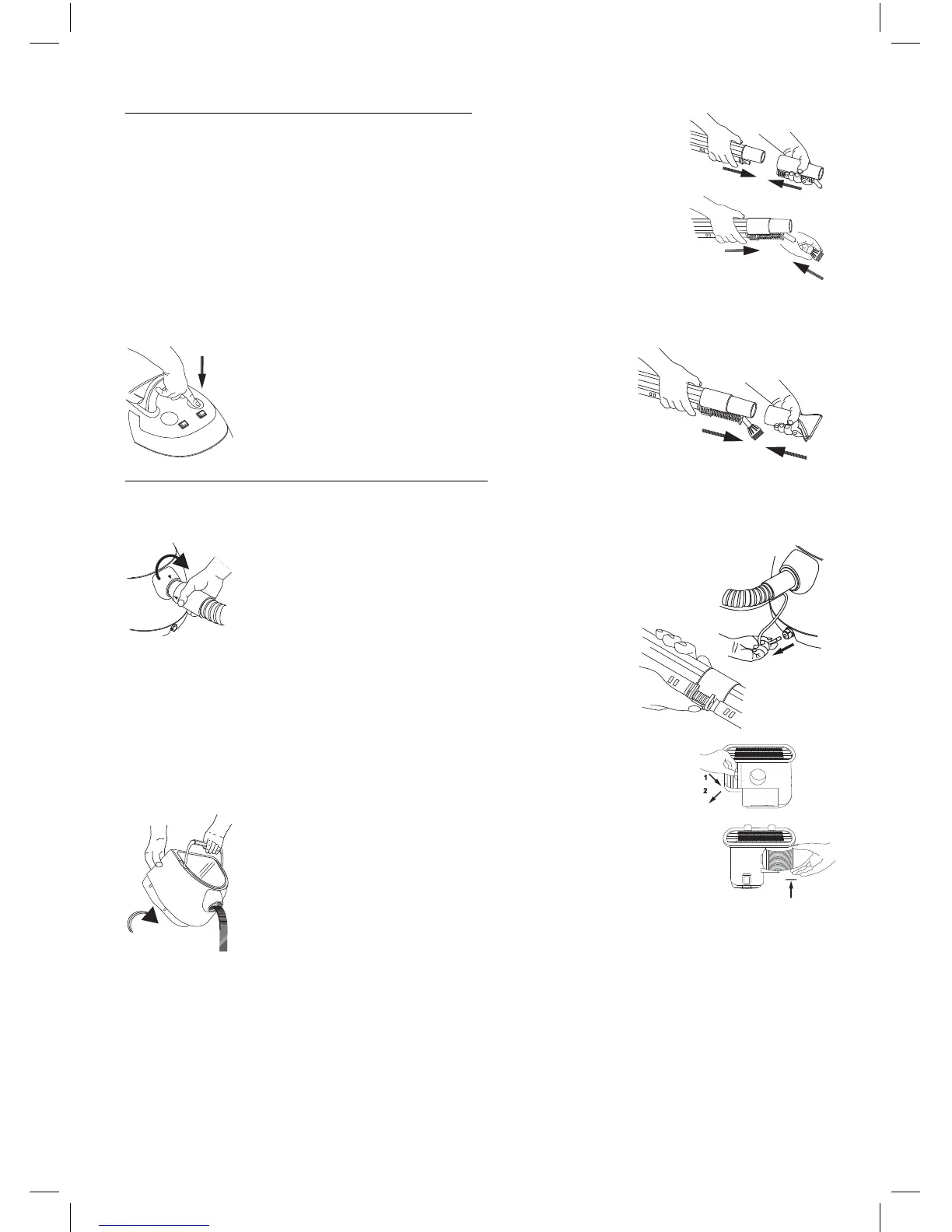 1
2