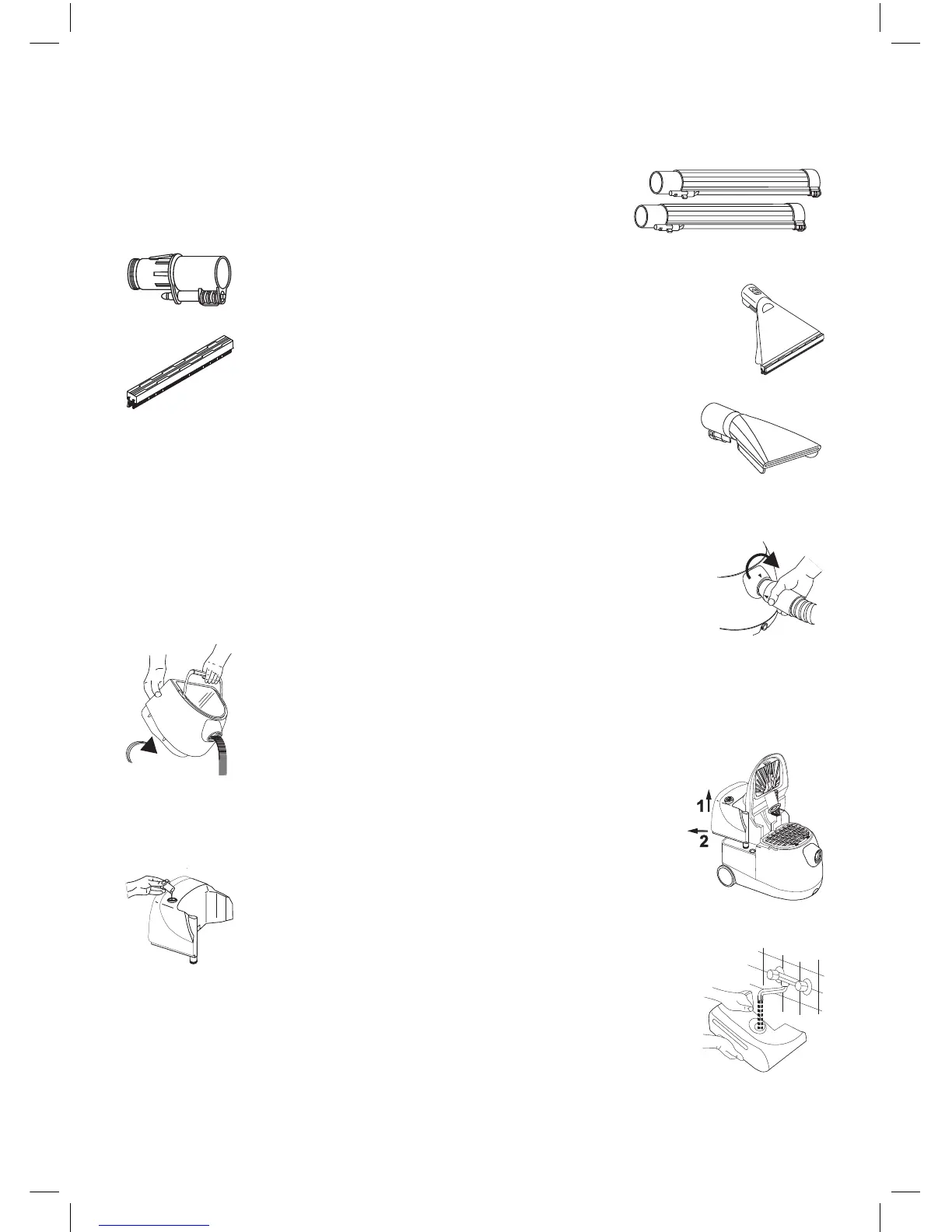 1
2