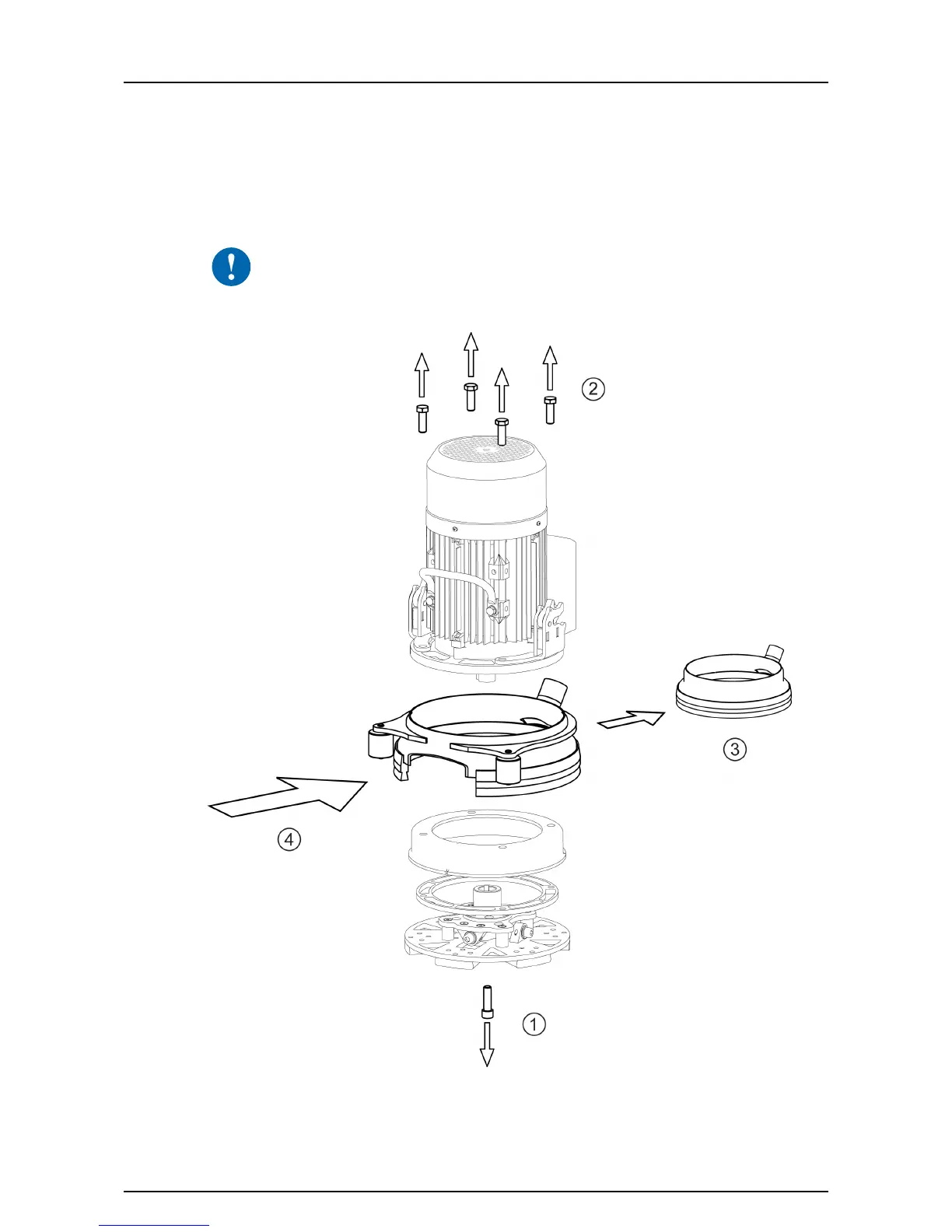 ②

③

④

①