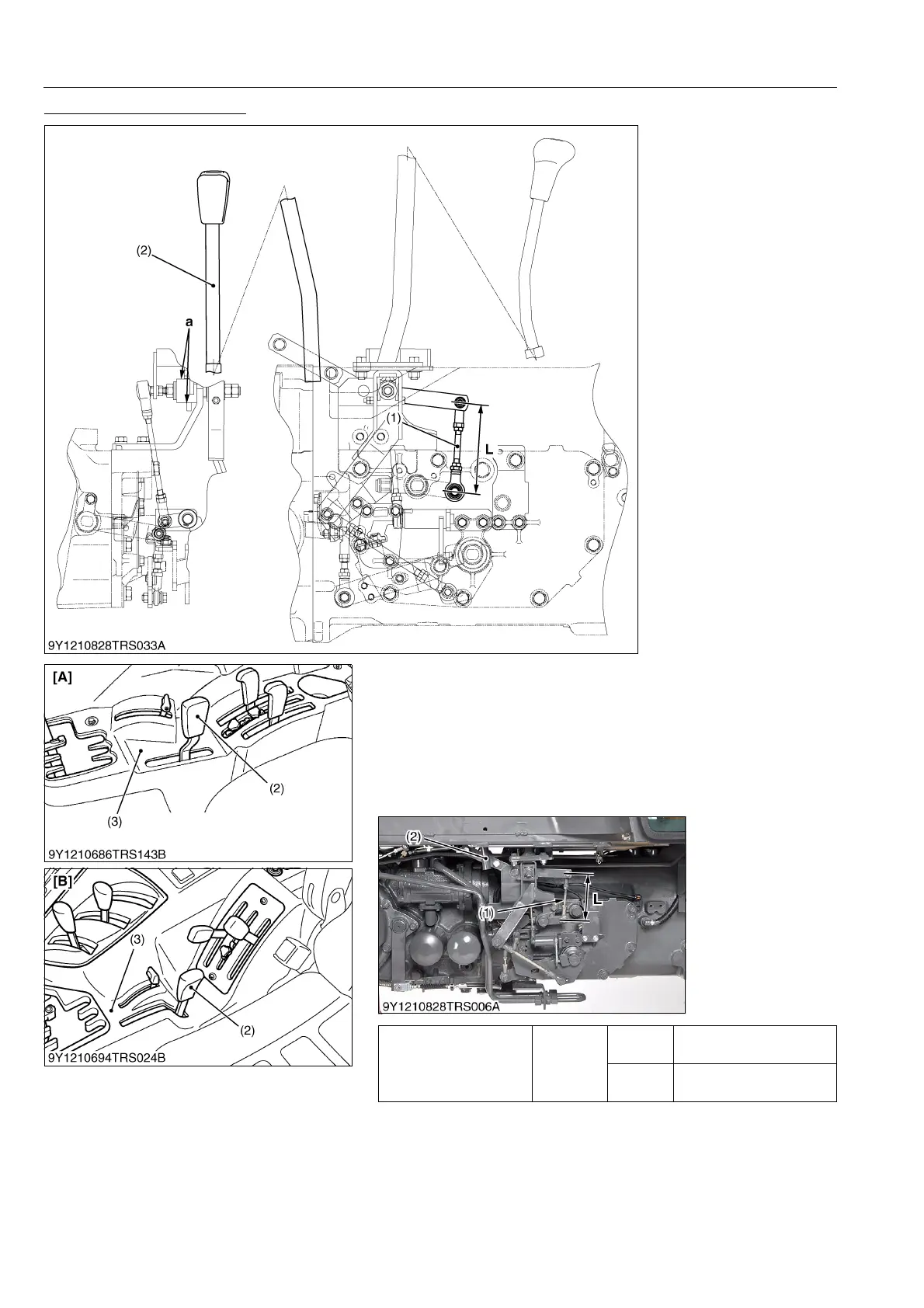 (2)

a

(1)

L

9Y1210828TRS033A

[A]

(2)

(3)

9Y1210686TRS143B

[B]

(3)

(2)

9Y1210694TRS024B

(2)

(1)

L

9Y1210828TRS006A