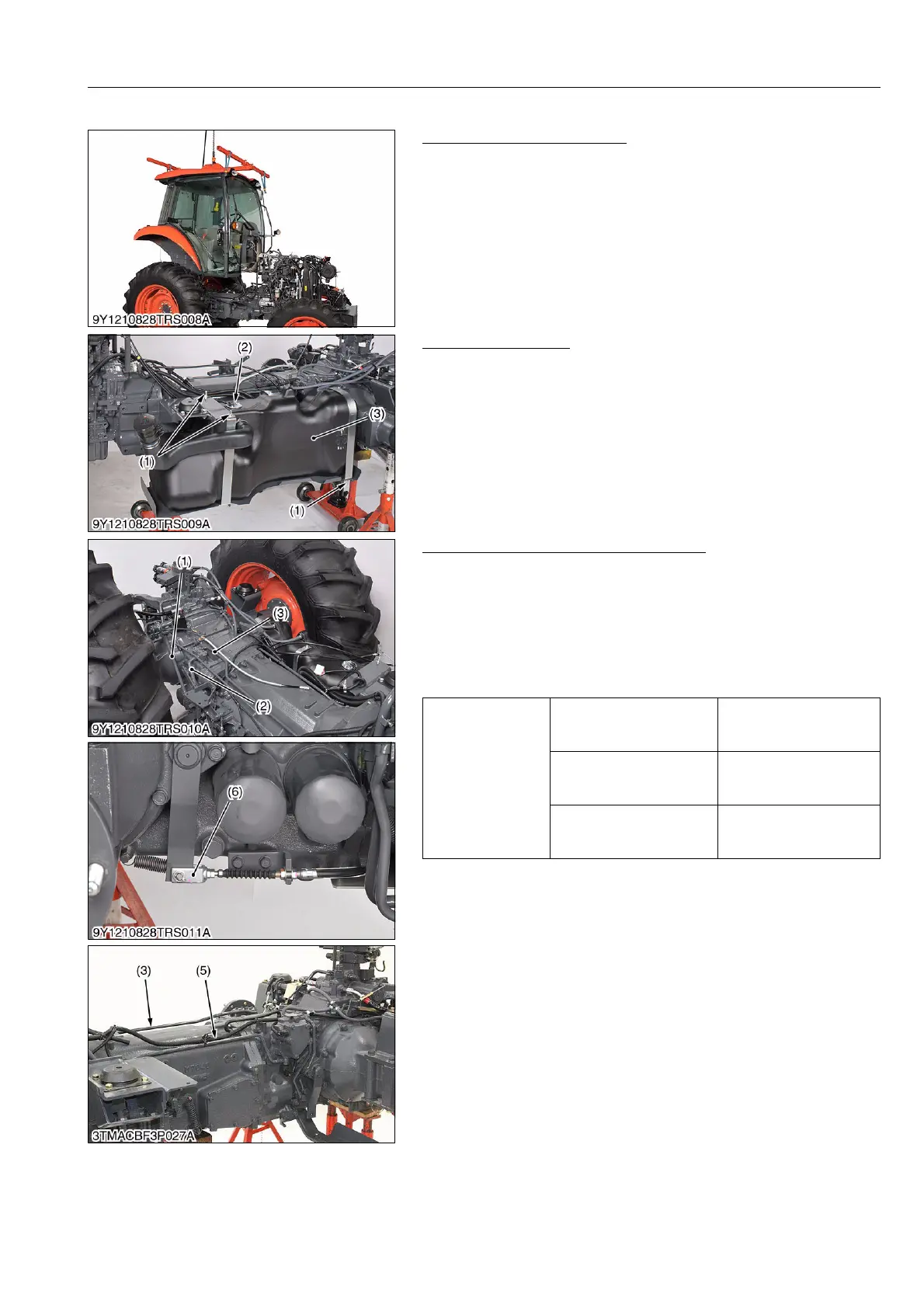 9Y1210828TRS008A

(2)
(3)
(1)
(1)
9Y1210828TRS009A

(1)
(3)
(2)
9Y1210828TRS010A

(6)
9Y1210828TRS011A

(3)
(5)
3TMACBF3P027A