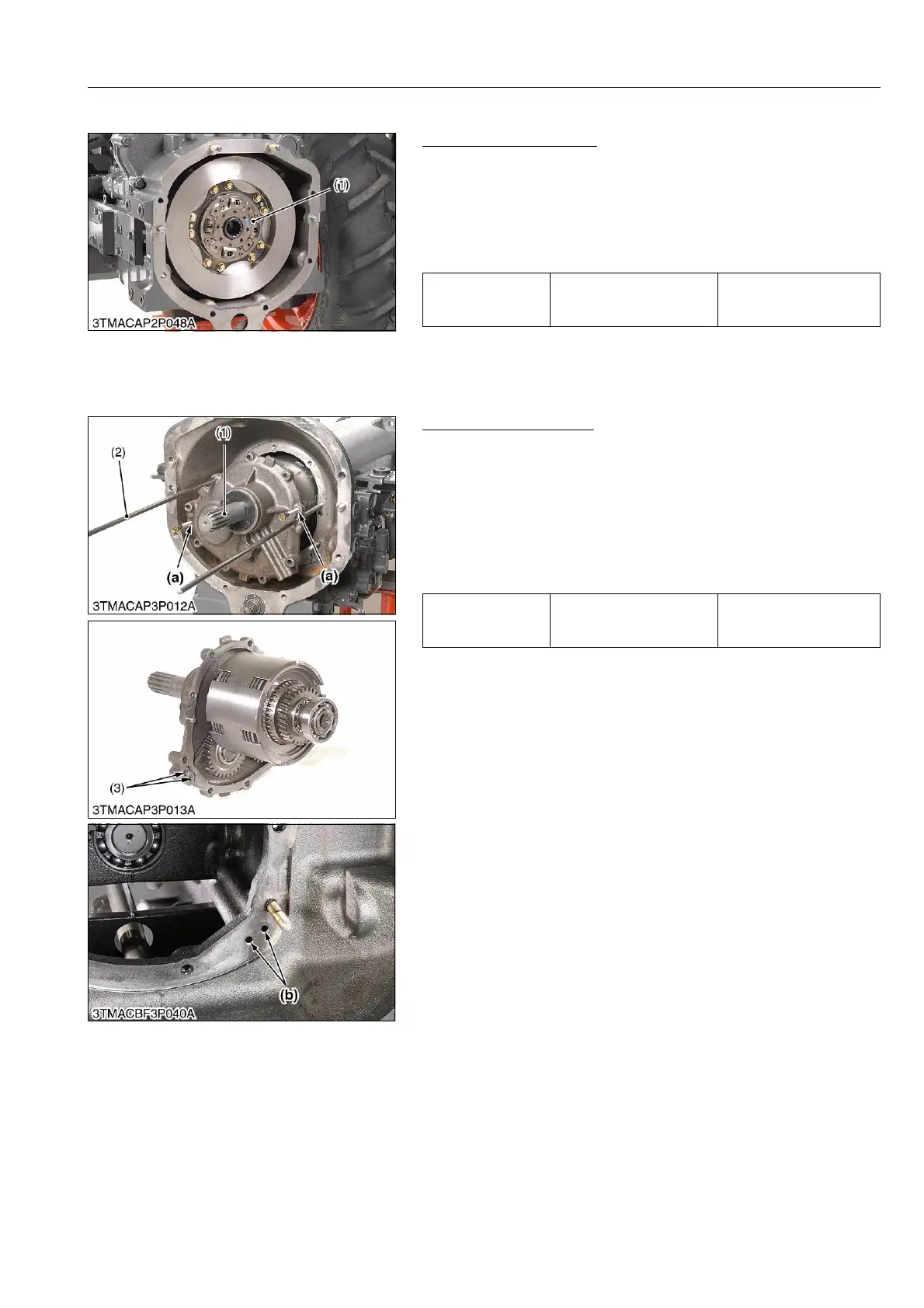 (1)

3TMACAP2P048A

(2)

(1)

(a)

(a)

3TMACAP3P012A

(3)

3TMACAP3P013A

(b)

3TMACBF3P040A