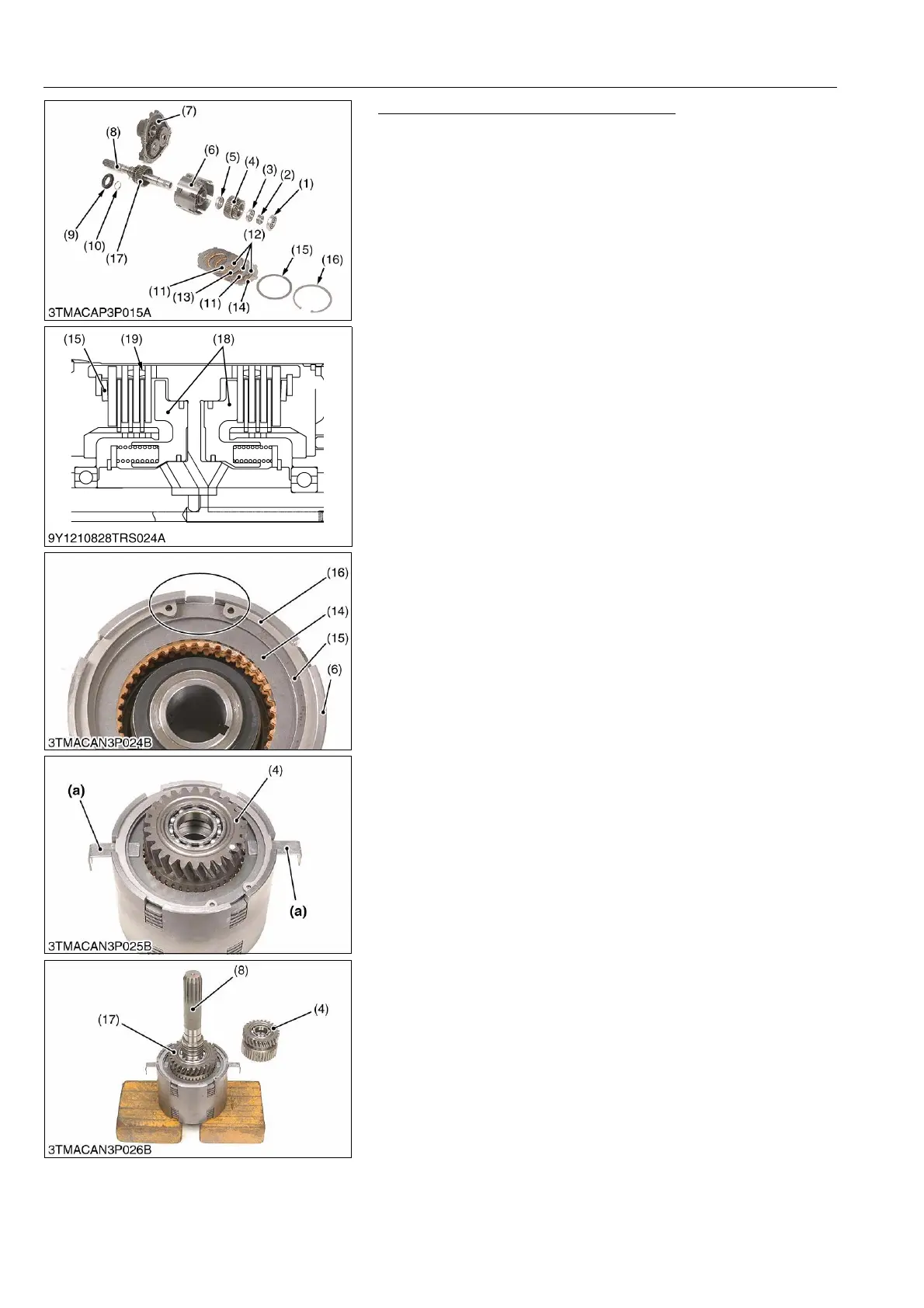 (7)
(8)
(6)
(5)
(4)
(3)
(2)
(1)
(9)
(10)
(17)
(12)
(15)
(16)
(11)
(13)
(11)
(14)
3TMACAP3P015A

(15)
(19)
(18)
9Y1210828TRS024A

(16)
(14)
(15)
(6)
3TMACAN3P024B

(4)
(a)
(a)
3TMACAN3P025B

(8)
(17)
(4)
3TMACAN3P026B