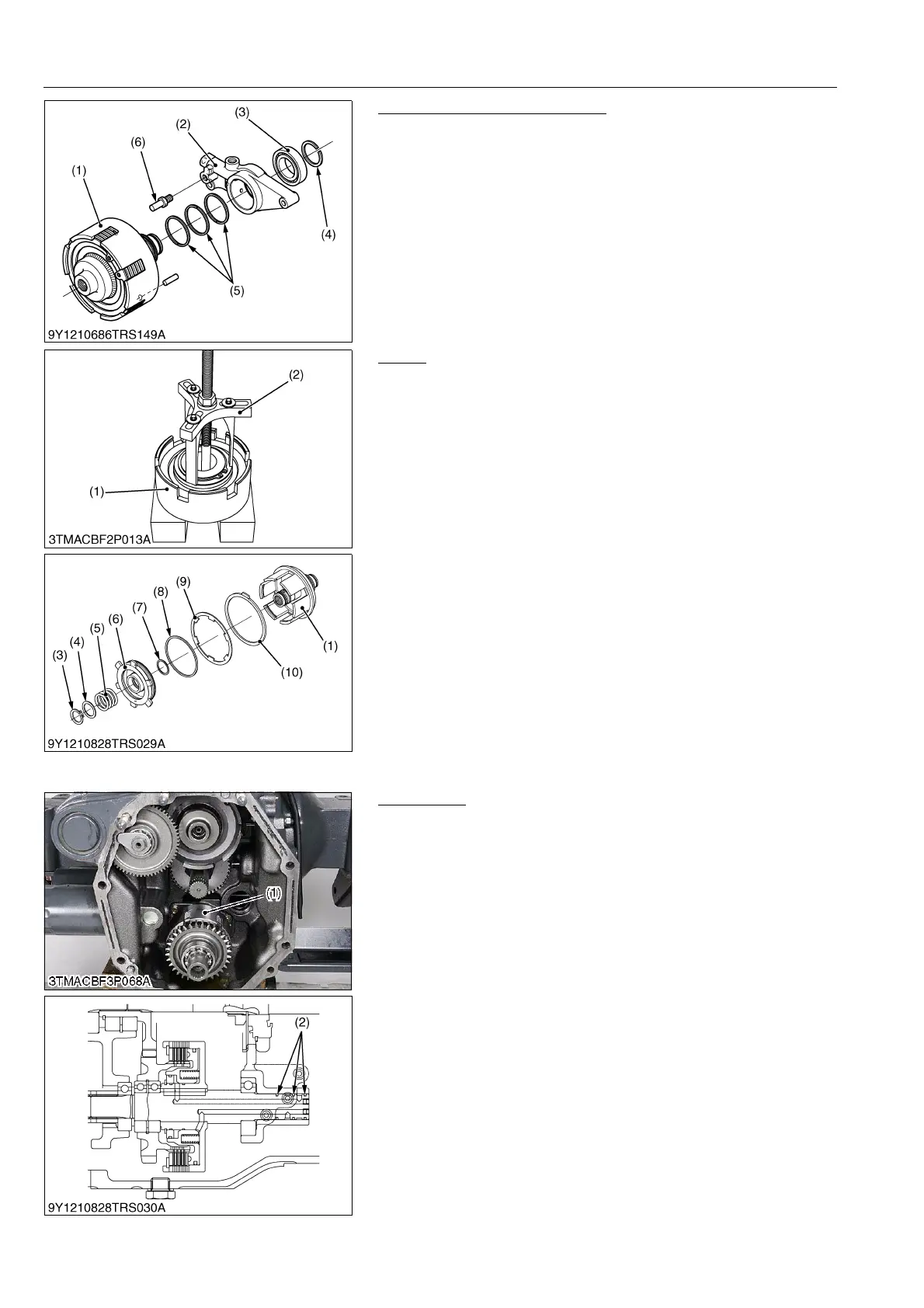 (1)
(2)
(3)
(4)
(5)
(6)
9Y1210686TRS149A

(1)
(2)
3TMACBF2P013A

(1)
(3)
(4)
(5)
(6)
(7)
(8)
(9)
(10)
9Y1210828TRS029A

(1)
3TMACBF3P068A

(2)
9Y1210828TRS030A