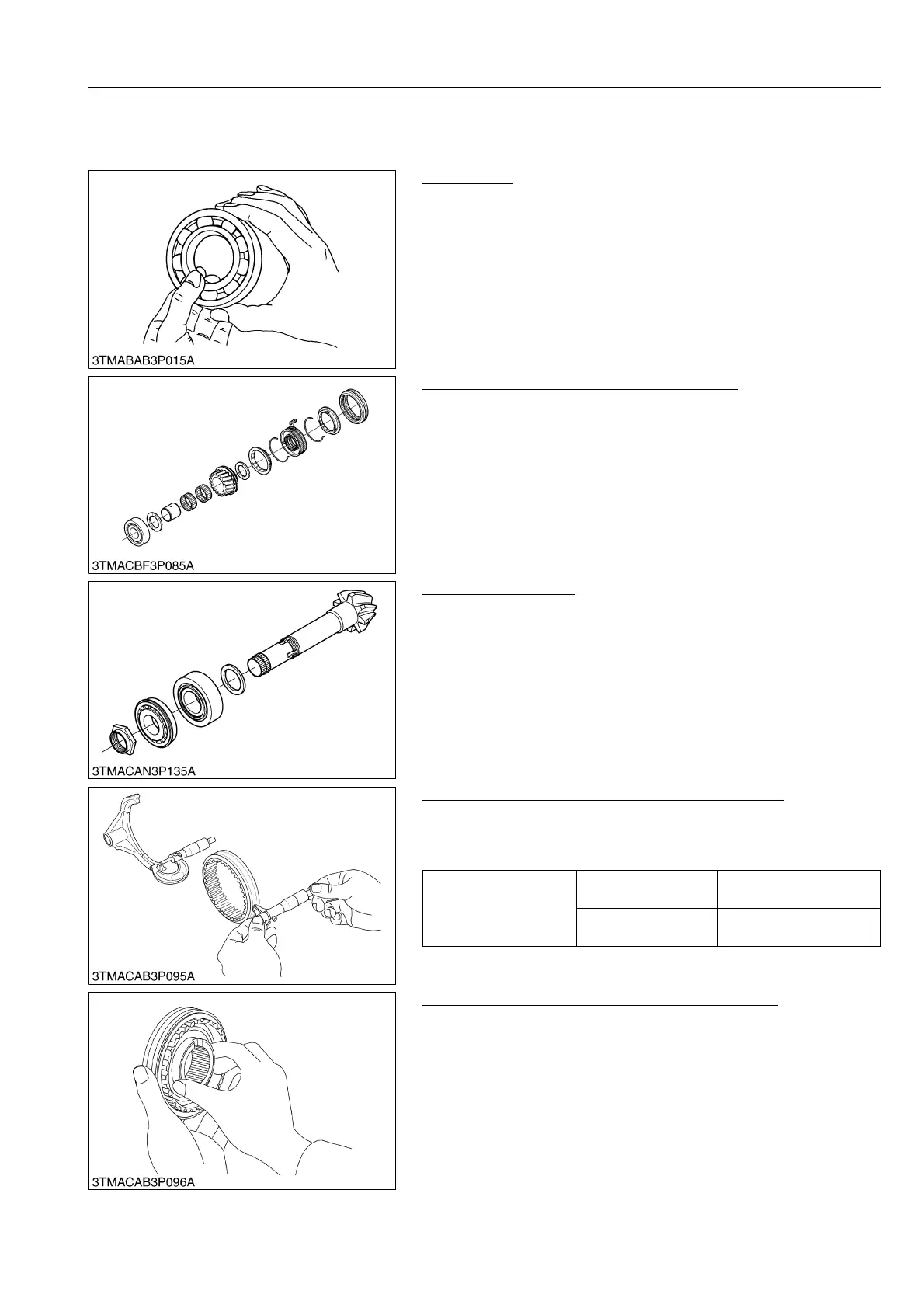 3TMABAB3P015A

3TMACBF3P085A

3TMACAN3P135A

3TMACAB3P095A

3TMACAB3P096A