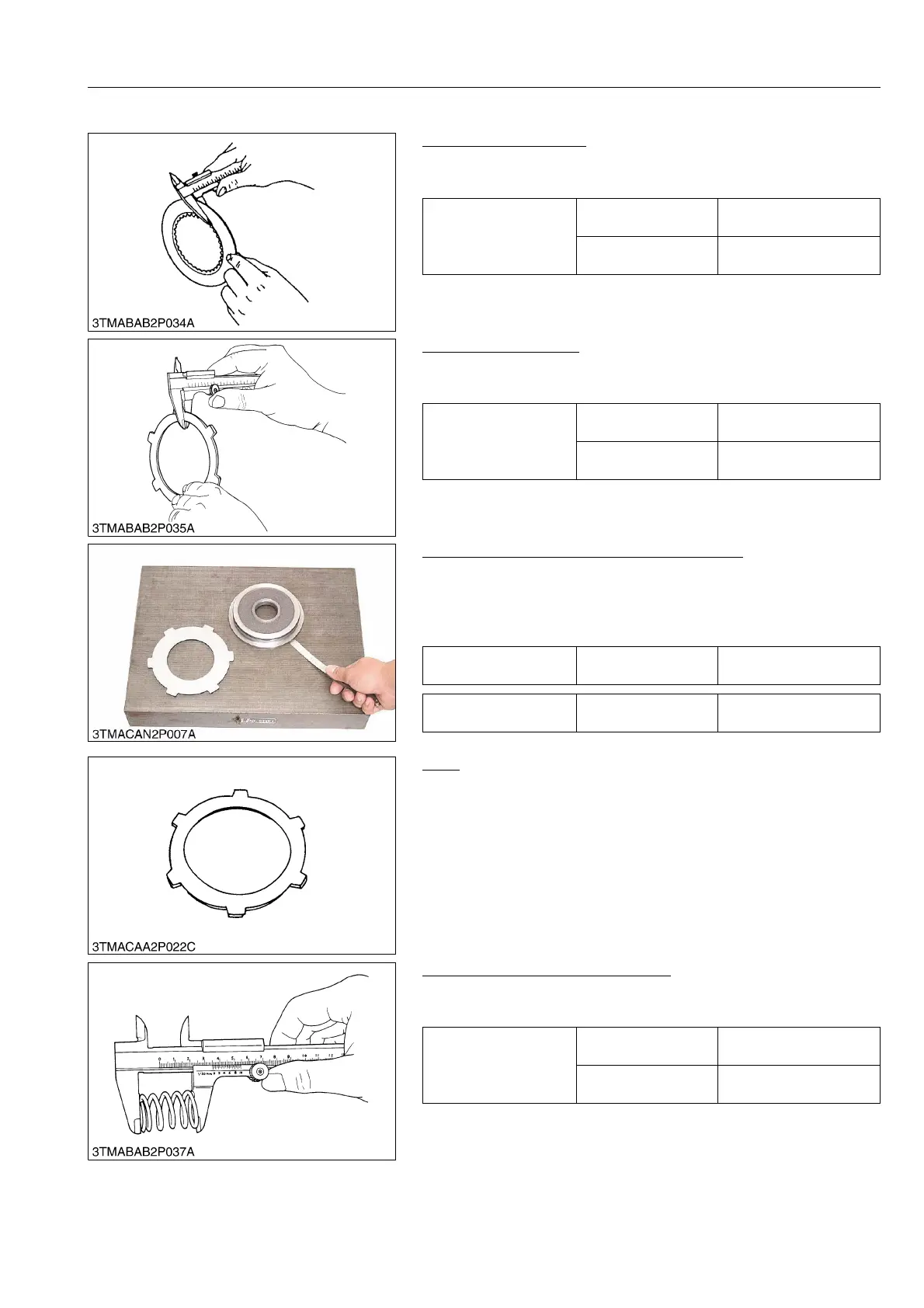 3TMABAB2P034A

3TMABAB2P035A

3TMACAN2P007A

3TMACAA2P022C

3TMABAB2P037A