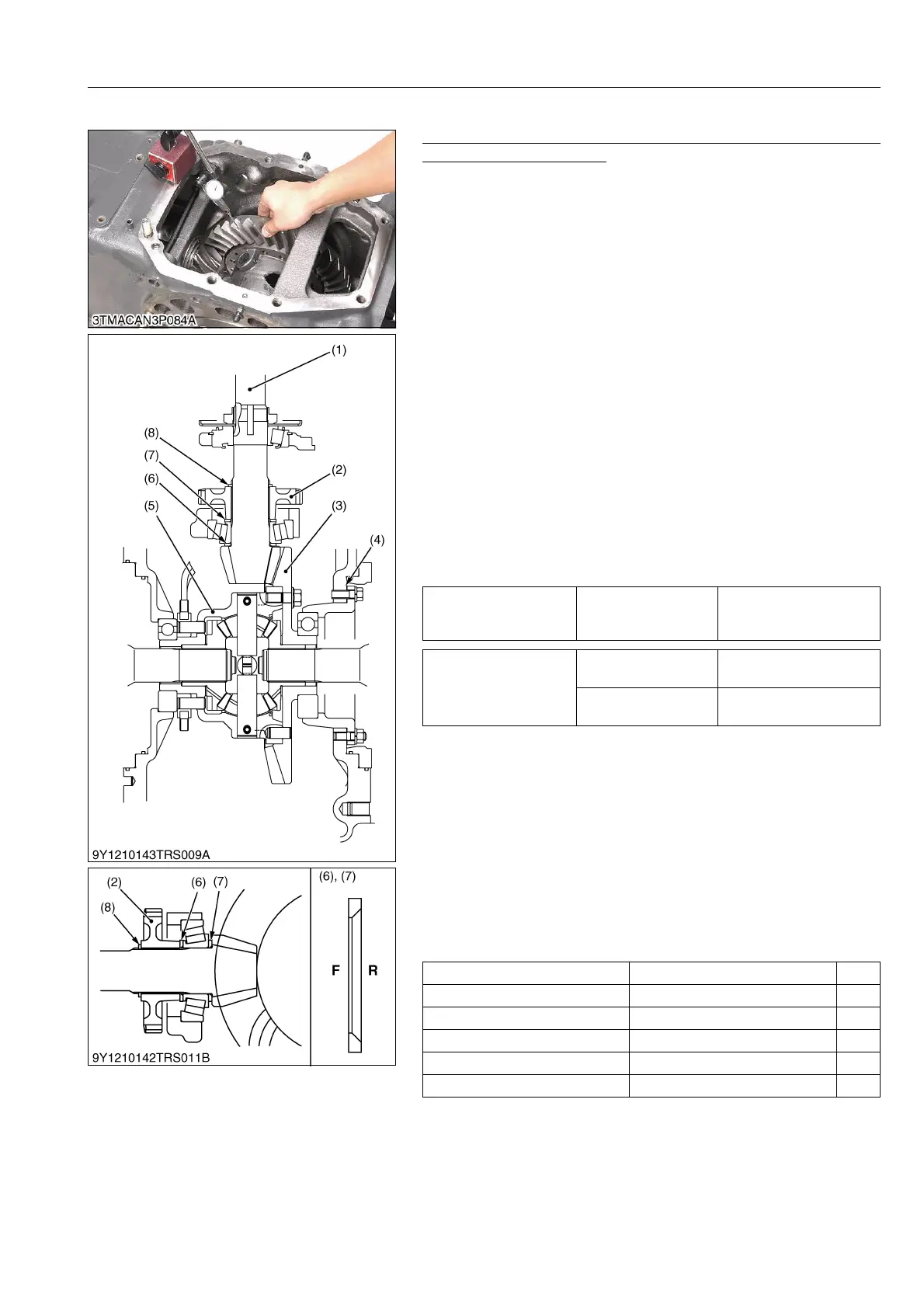 3TMACAN3P084A

(1)
(8)
(7)
(6)
(5)
(2)
(3)
(4)

9Y1210143TRS009A

(2)
(8)
(6)
(7)
(6), (7)
F
R

9Y1210142TRS011B