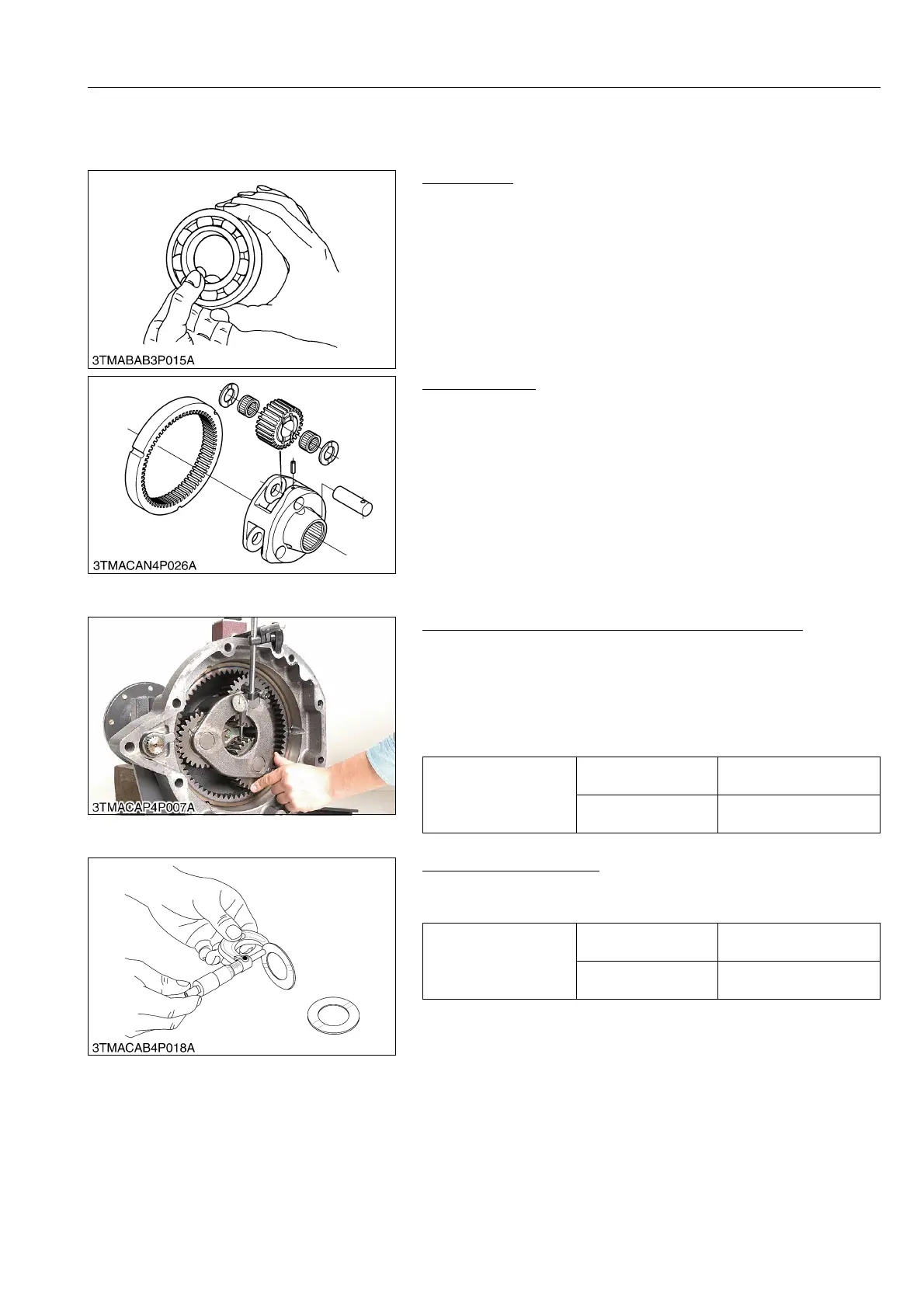 3TMABAB3P015A

3TMACAN4P026A

3TMACAP4P007A

3TMACAB4P018A