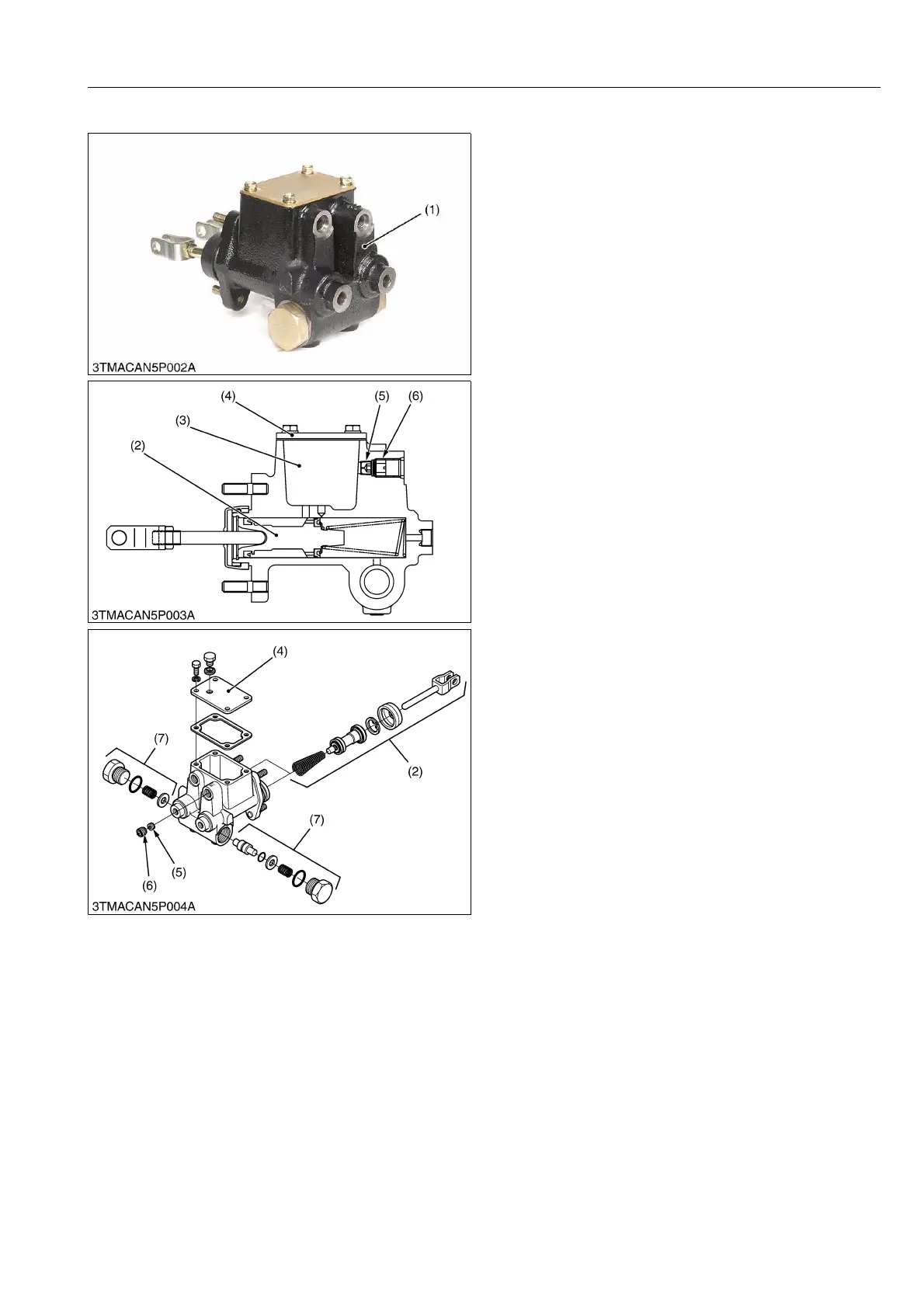 (1)

3TMACAN5P002A

(4)
(5)
(6)
(3)
(2)

3TMACAN5P003A

(4)
(7)
(2)
(7)
(5)
(6)

3TMACAN5P004A