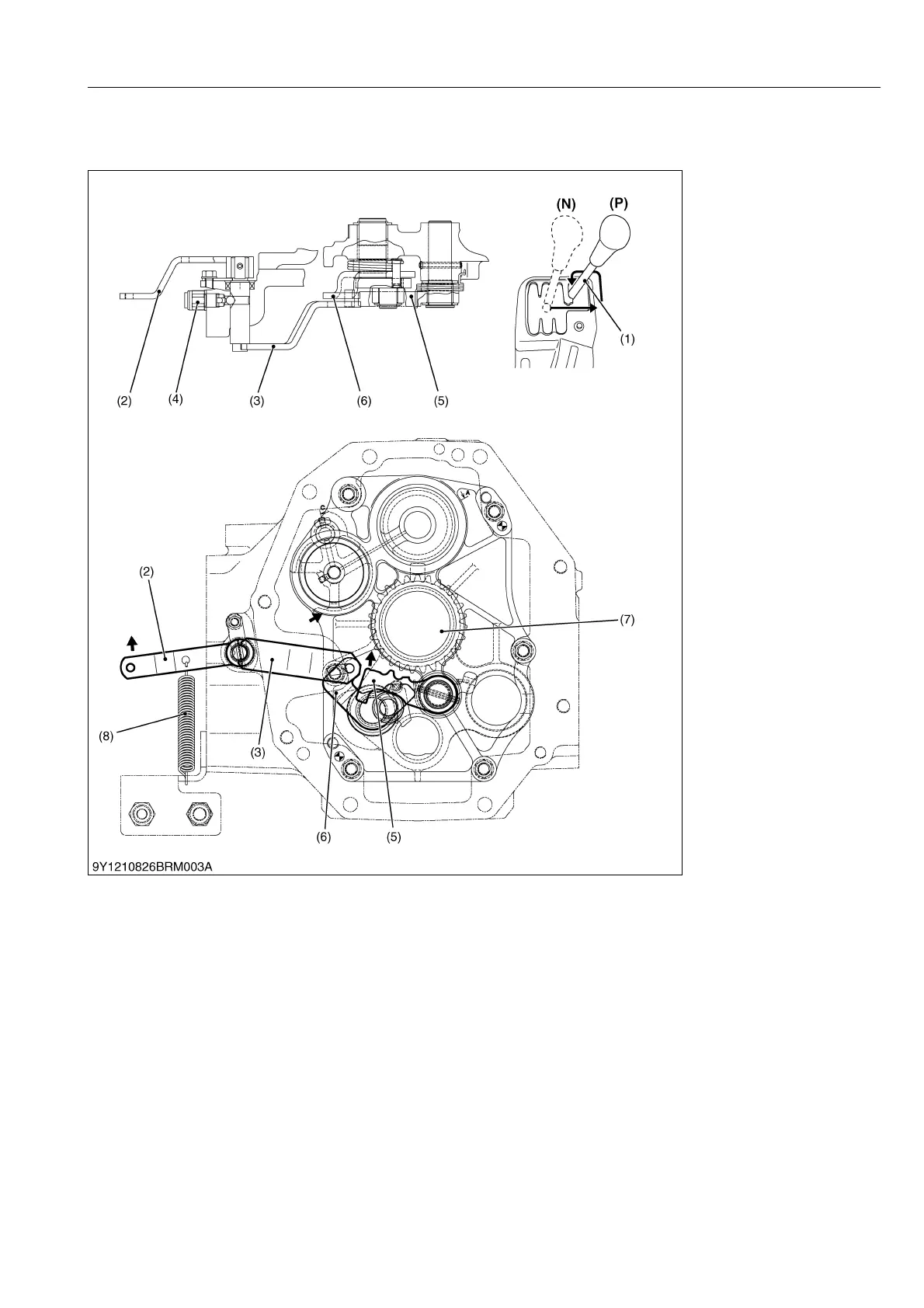 (N)
(P)
(1)
(2)
(4)
(3)
(6)
(5)
(2)
(7)
(8)
(3)
(6)
(5)
9Y1210826BRM003A