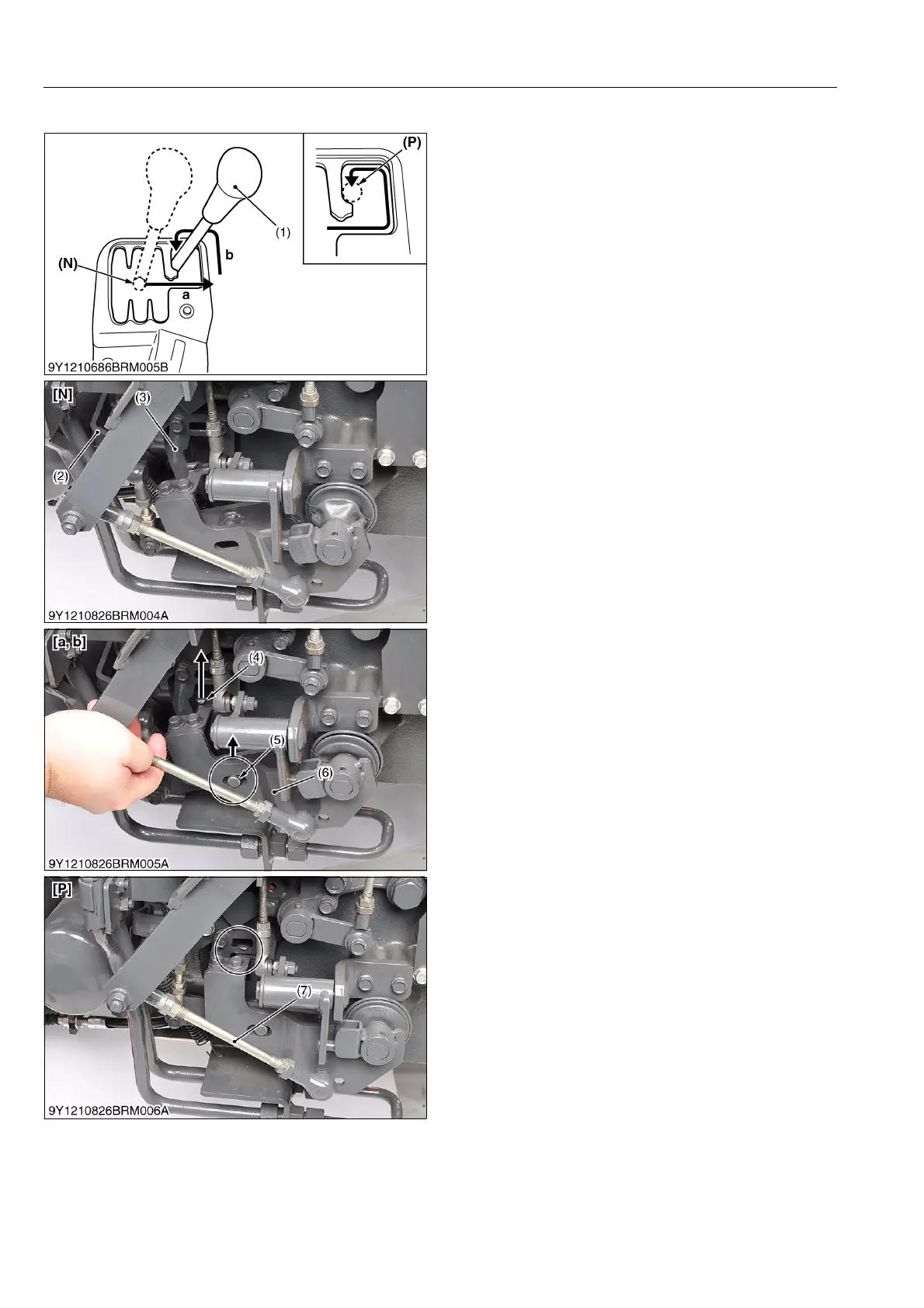 (P)

(1)

b

(N)

a

9Y1210686BRM005B

[N]

(3)

(2)

9Y1210826BRM004A

[a, b]

(4)

(5)

(6)

9Y1210826BRM005A

[P]

(7)

9Y1210826BRM006A