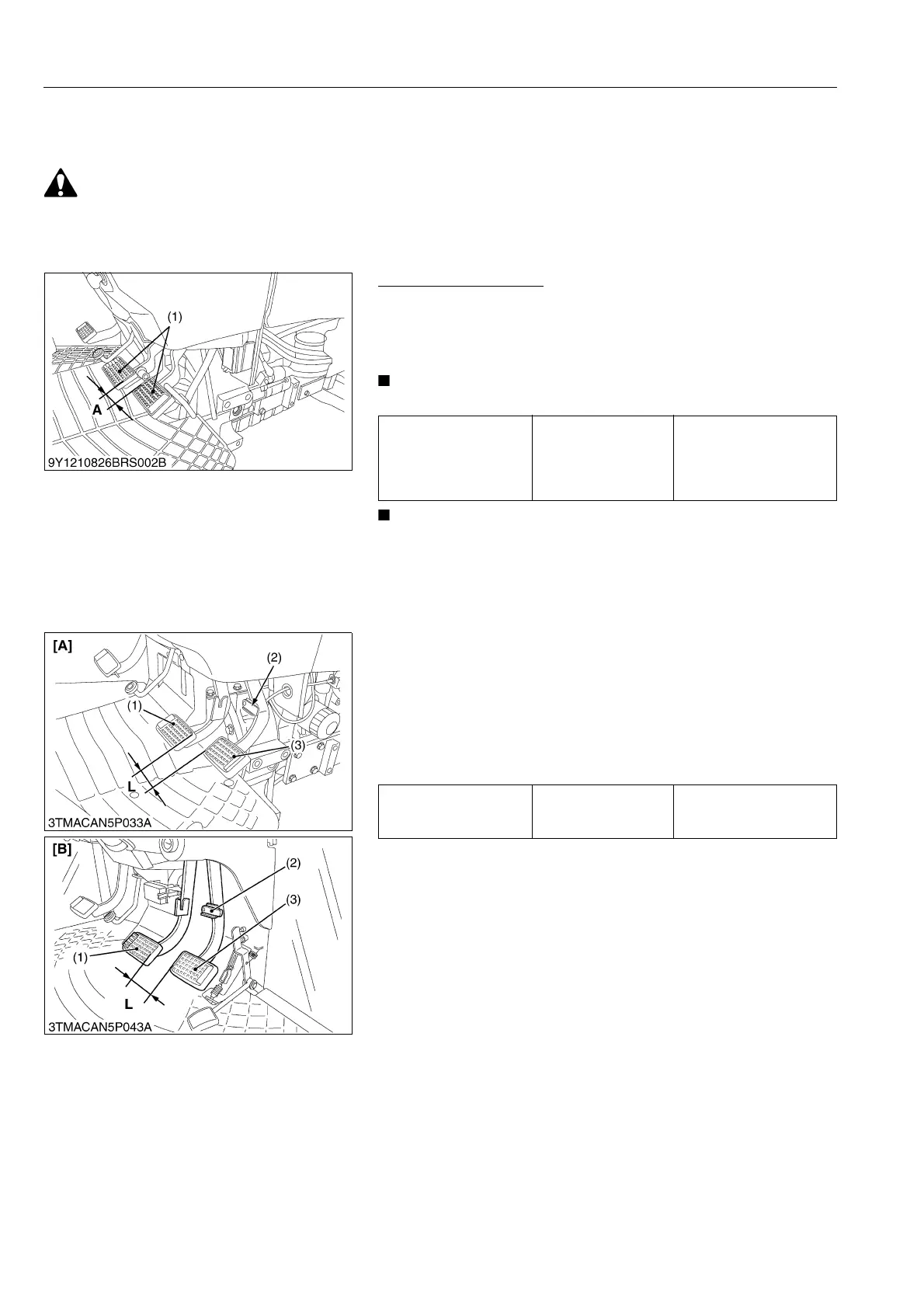 (1)

A

9Y1210826BRS002B

[A]

(2)

(1)

(3)

L

3TMACAN5P033A

[B]

(2)

(3)

(1)

L

3TMACAN5P043A