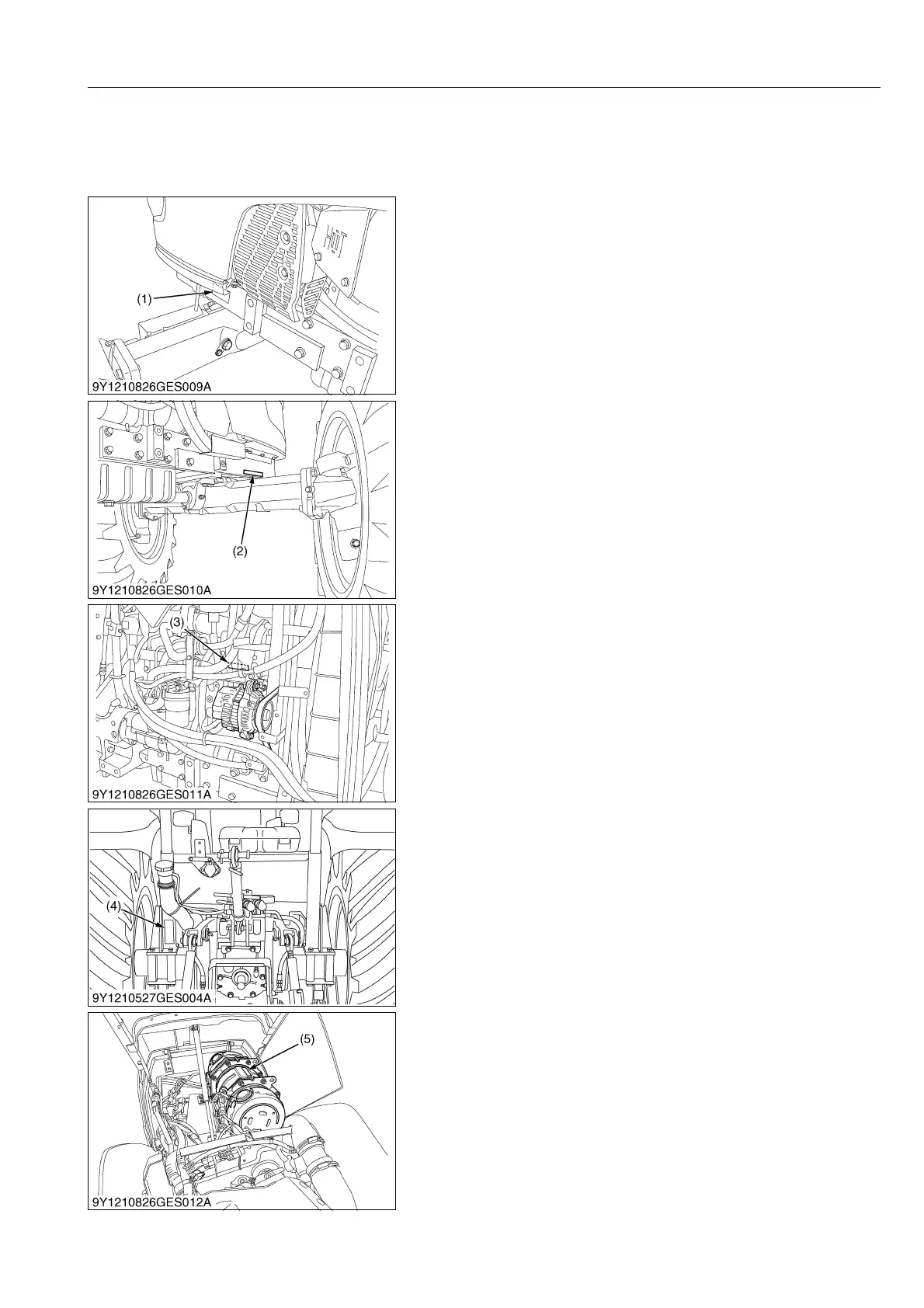 (1)

9Y1210826GES009A

(2)

9Y1210826GES010A

(3)

9Y1210826GES011A

(4)

9Y1210527GES004A

(5)

9Y1210826GES012A