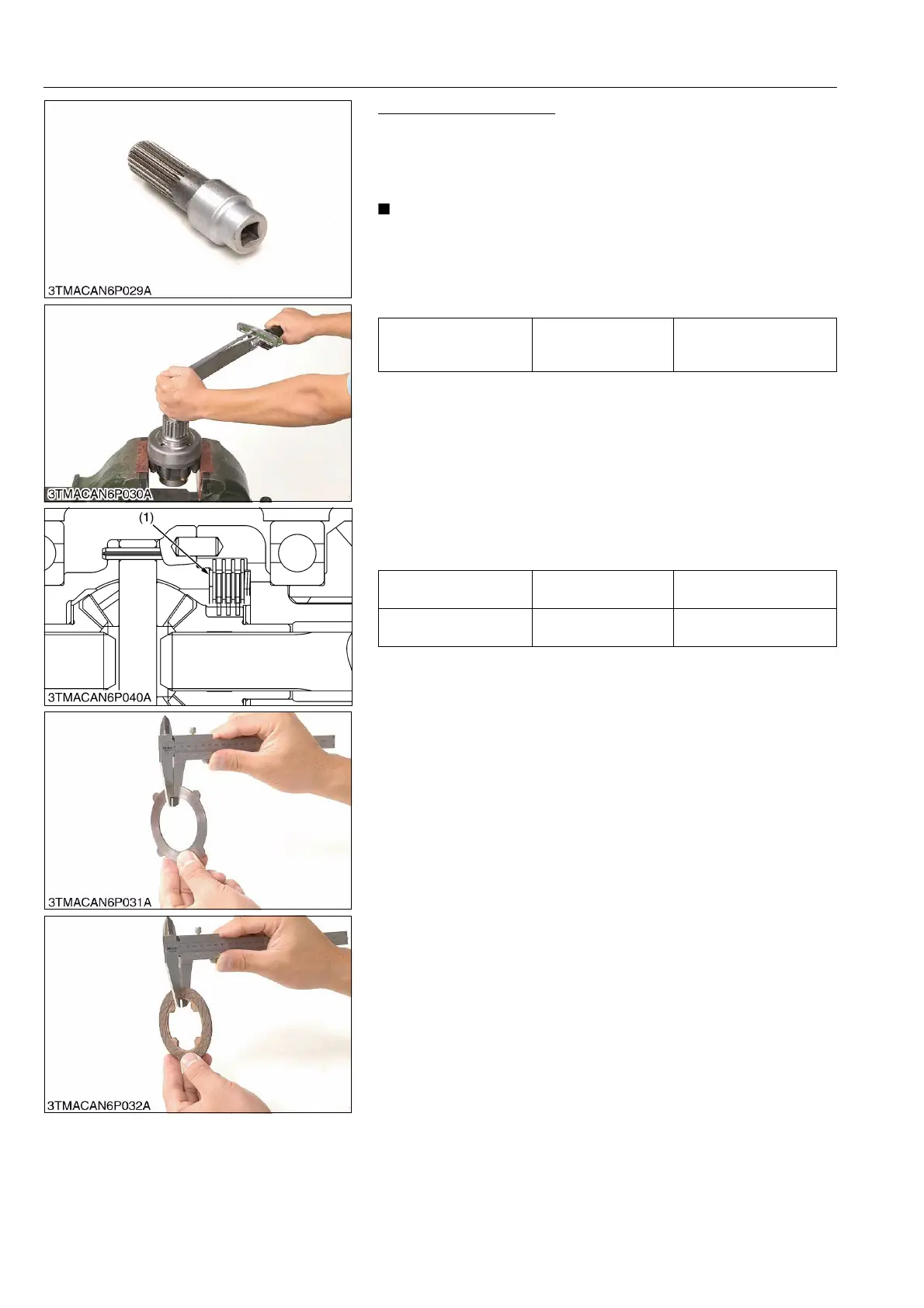 3TMACAN6P029A

3TMACAN6P030A

(1)

3TMACAN6P040A

3TMACAN6P031A

3TMACAN6P032A