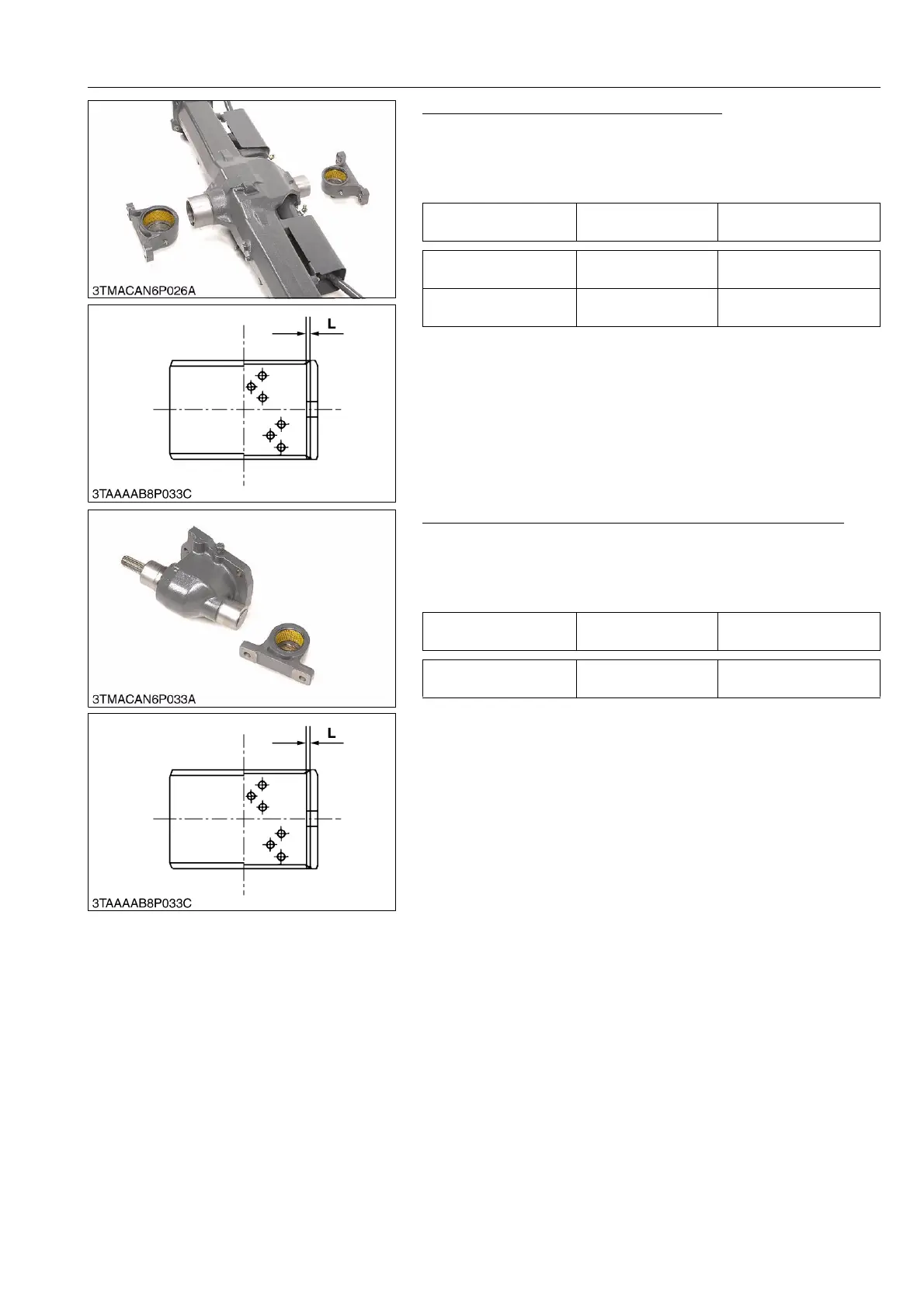 3TMACAN6P026A

L

3TAAAAB8P033C

3TMACAN6P033A

L

3TAAAAB8P033C