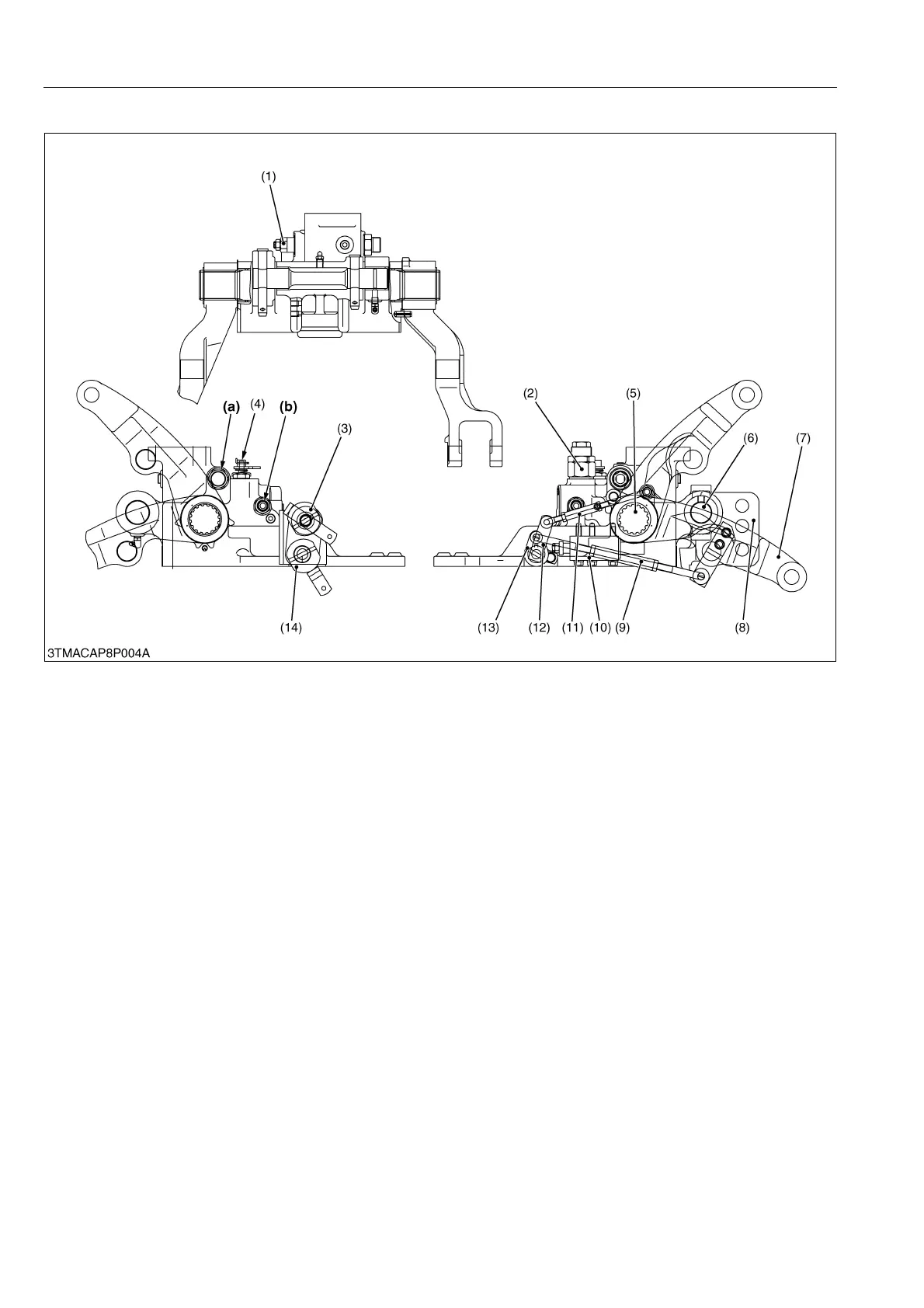 (1)

(a) (4) (b)

(3)

(2)

(5)

(6)

(7)

(14)

(13) (12) (11) (10) (9)

(8)

3TMACAP8P004A