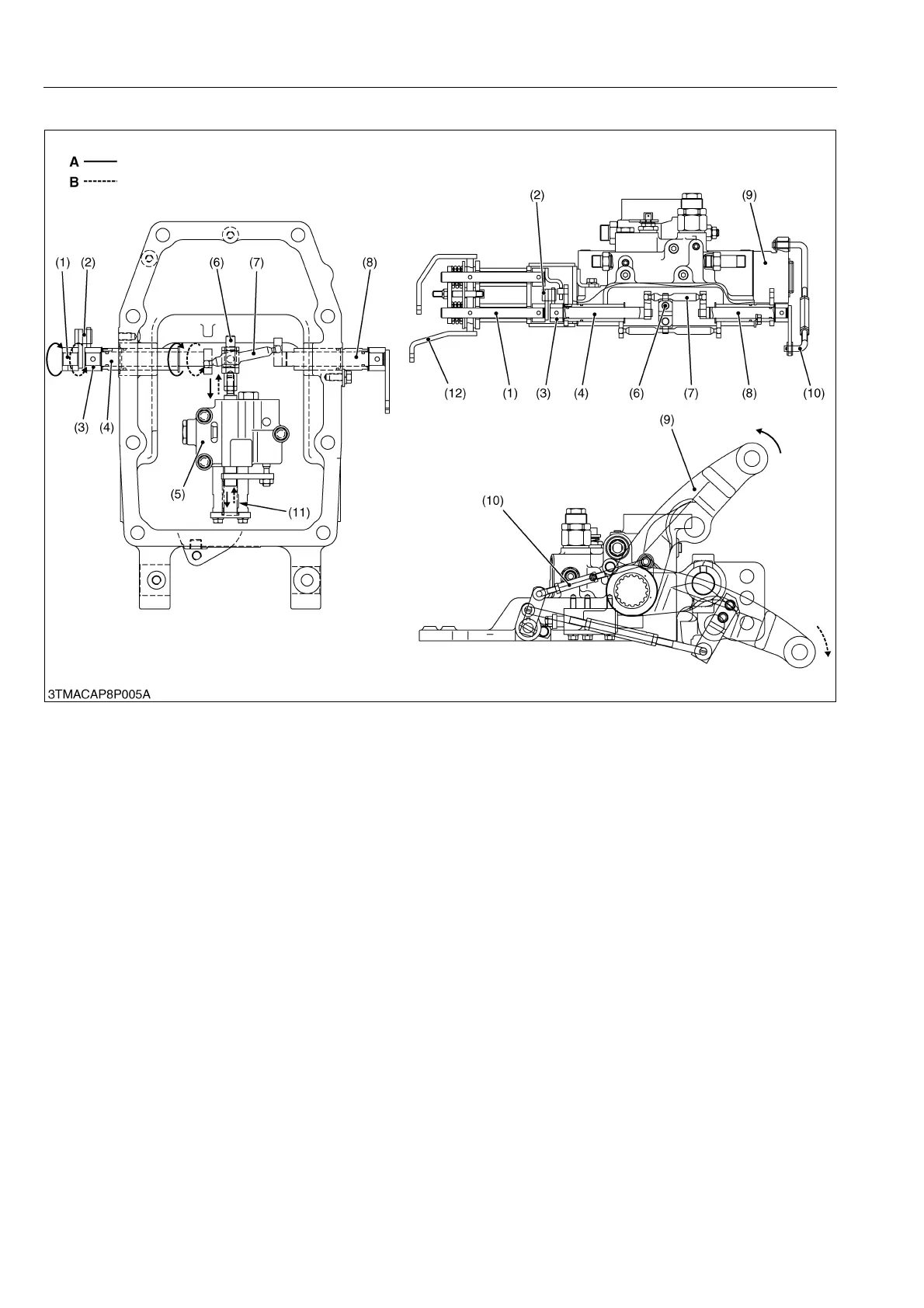 A
B

(1) (2) (6) (7) (8)

(3) (4)

(5)

(11)

(2) (9)

(12) (1) (3) (4) (6) (7) (8) (10)

(9)

(10)

3TMACAP8P005A