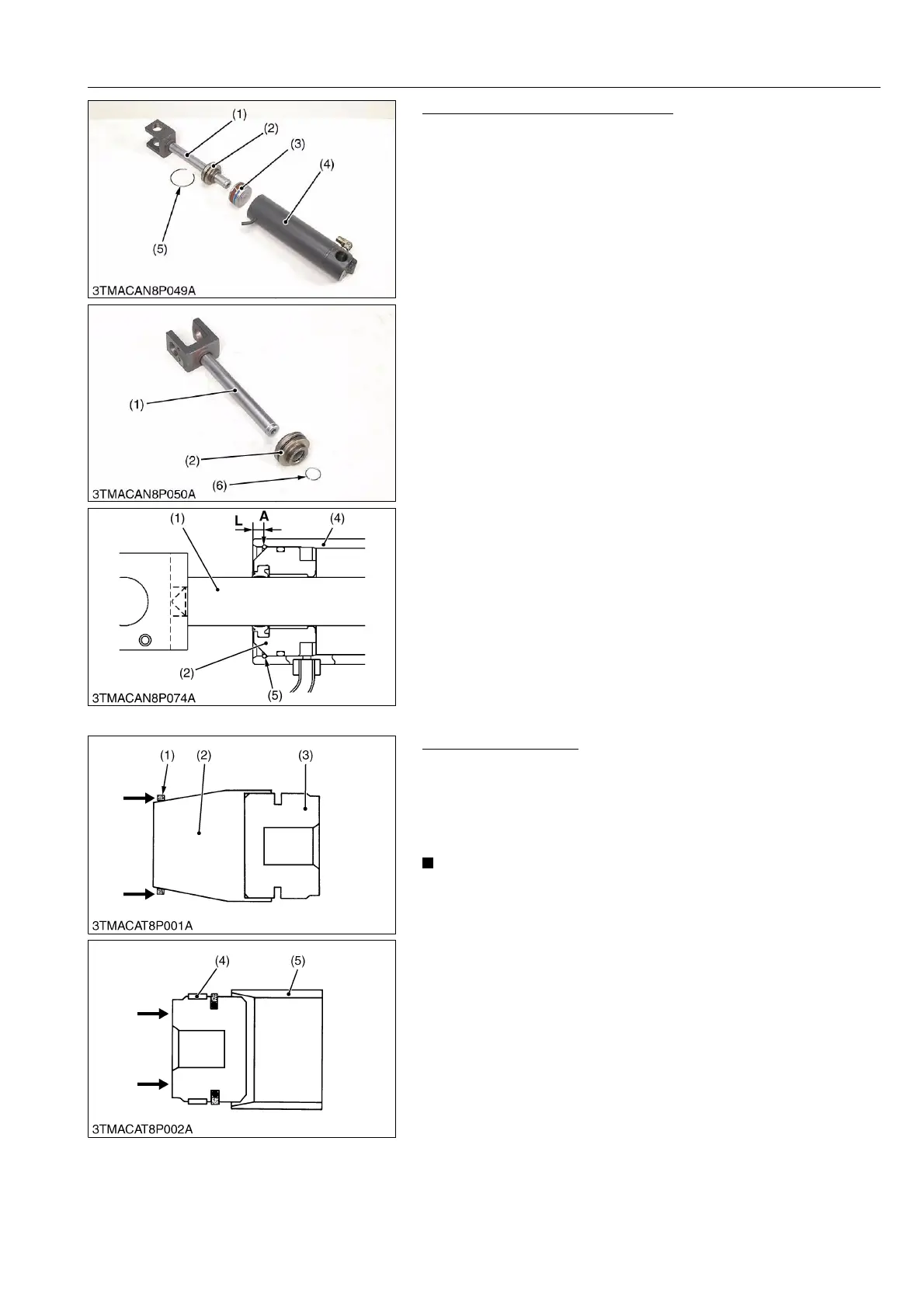 (1)
(2)
(3)
(4)
(5)
3TMACAN8P049A

(1)
(2)
(6)
3TMACAN8P050A

(1)
L
A
(4)
(2)
(5)
3TMACAN8P074A

(1)
(2)
(3)
3TMACAT8P001A

(4)
(5)
3TMACAT8P002A