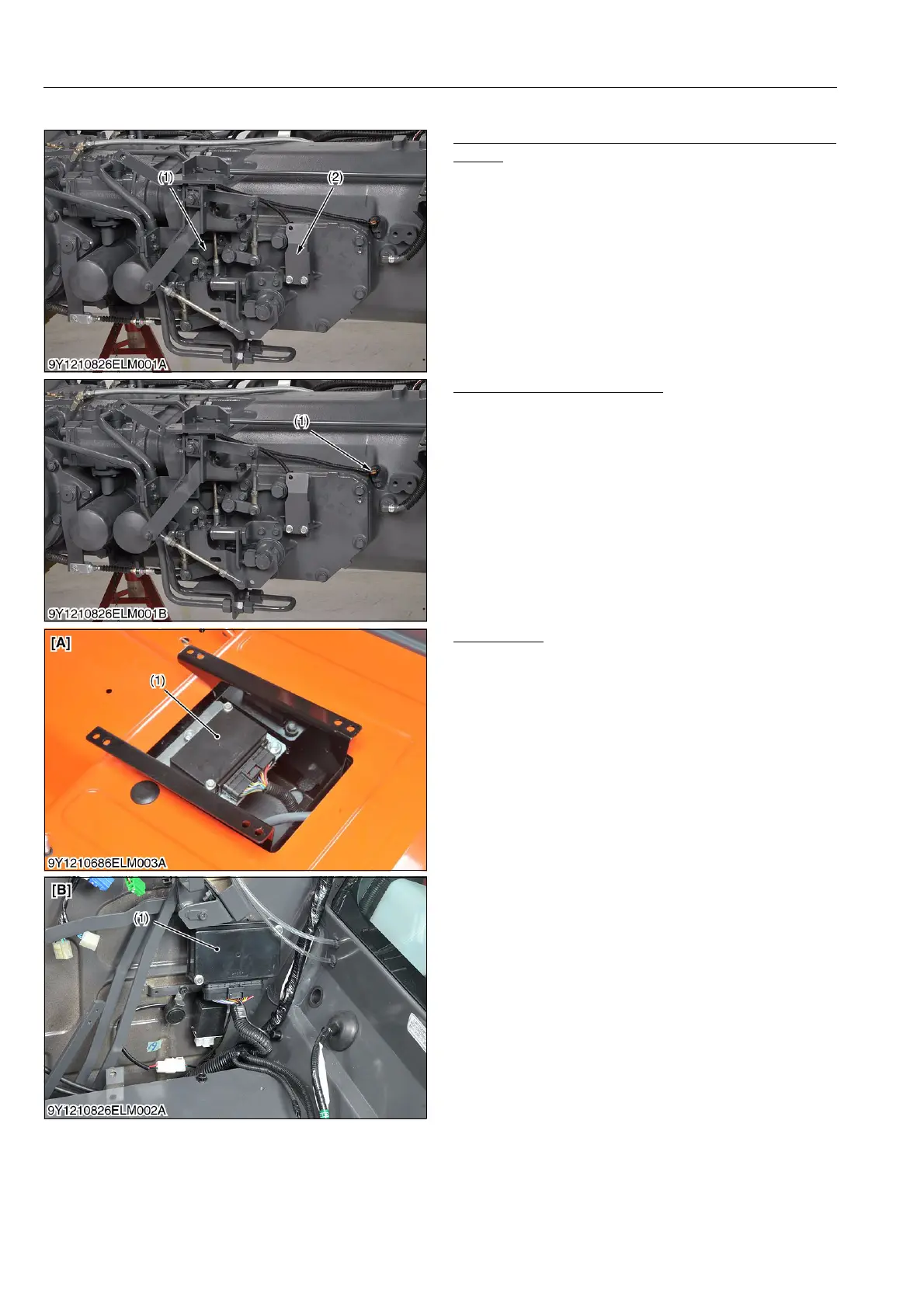 (1)
(2)
9Y1210826ELM001A

(1)
9Y1210826ELM001B

[A]
(1)
9Y1210686ELM003A

[B]
(1)
9Y1210826ELM002A