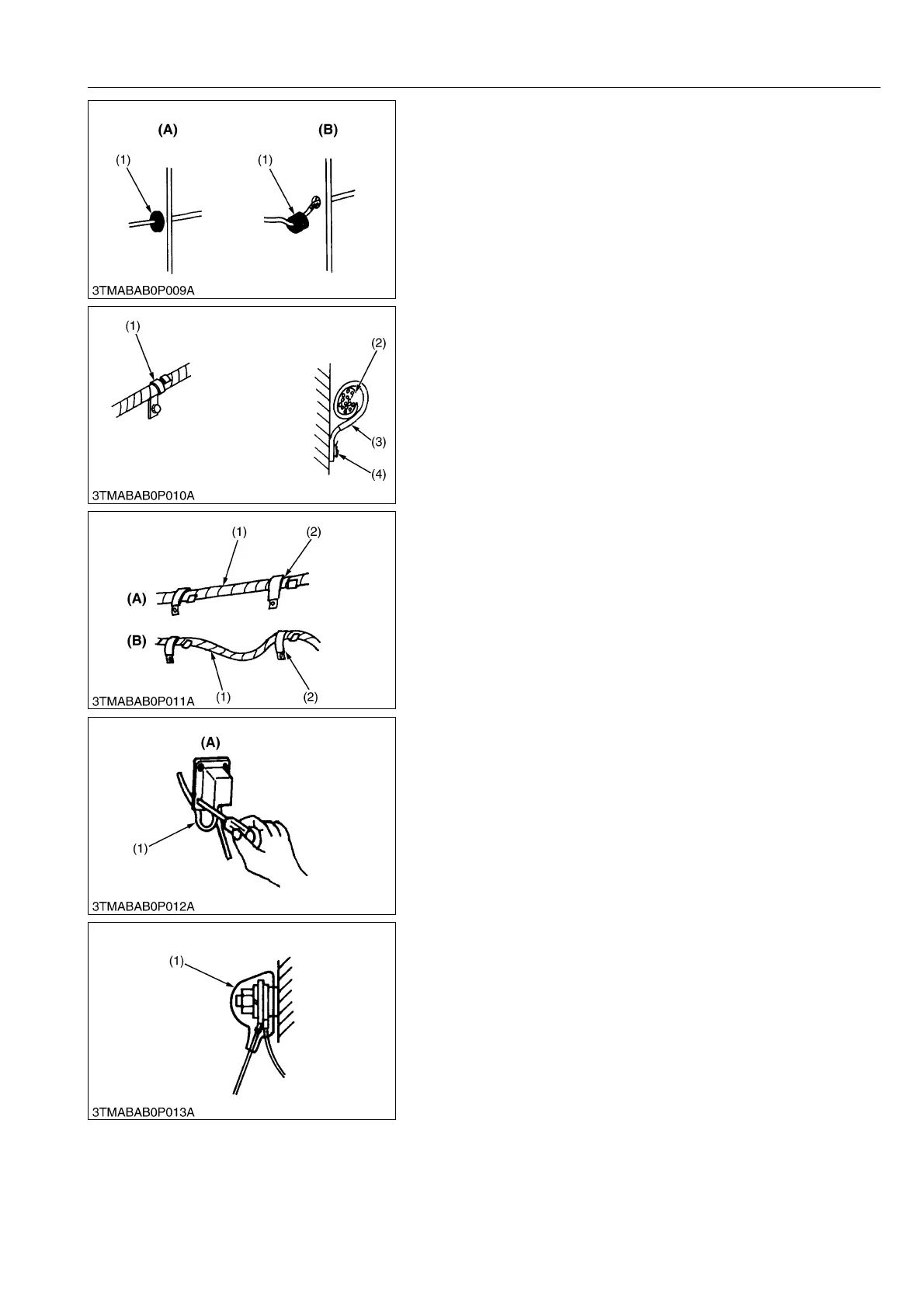 (A)

(B)

(1)

(1)

3TMABAB0P009A

(1)

(2)

(3)

(4)

3TMABAB0P010A

(1)

(2)

(A)

(B)

(1)

(2)

3TMABAB0P011A

(A)

(1)

3TMABAB0P012A

(1)

3TMABAB0P013A