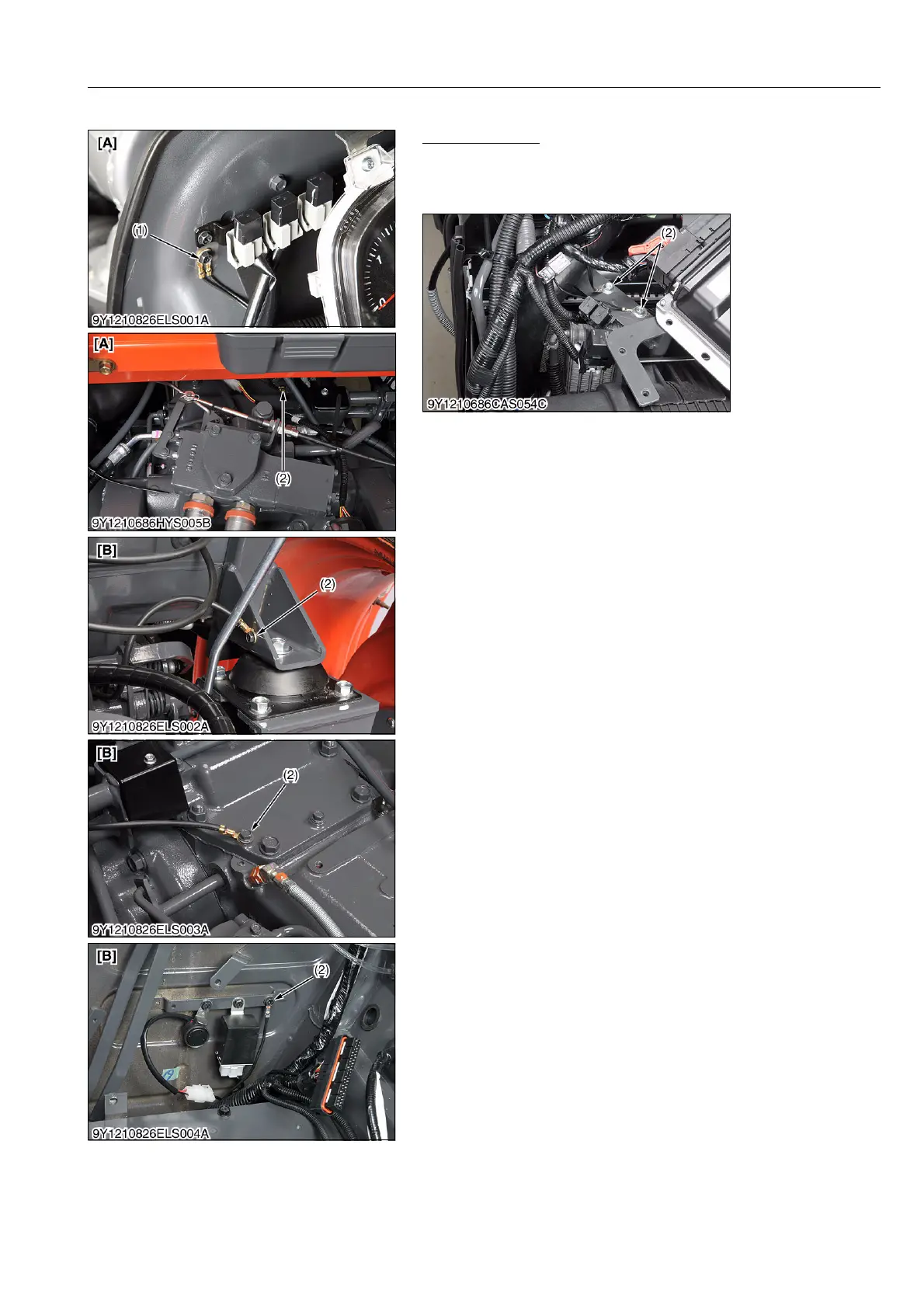 [A]

(1)

9Y1210826ELS001A

[A]

(2)

9Y1210686HYS005B

[B]

(2)

9Y1210826ELS002A

[B]

(2)

9Y1210826ELS003A

[B]

(2)

9Y1210826ELS004A

(2)

9Y1210686CAS054C