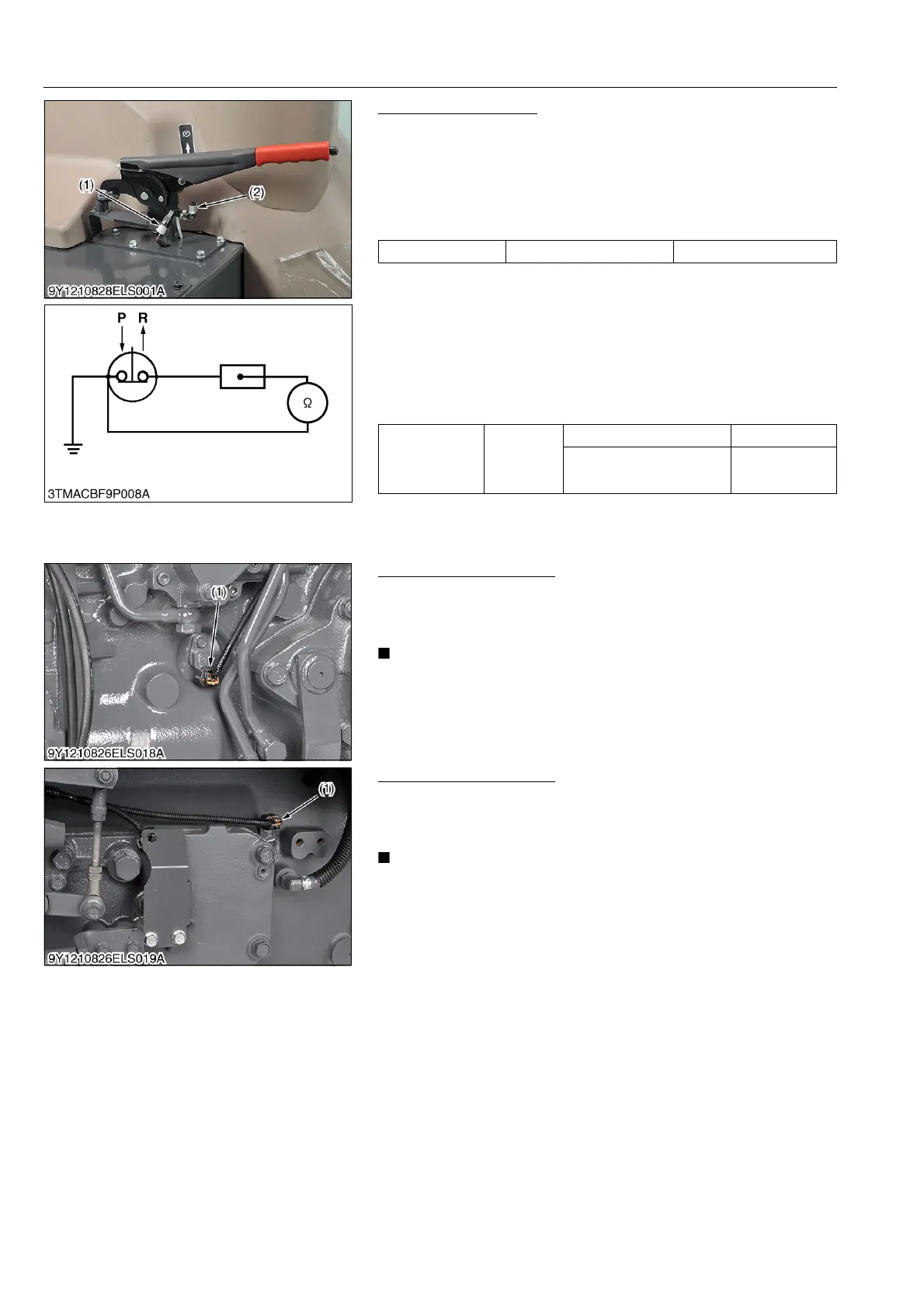 (1)

(2)

9Y1210828ELS001A

P R

Ω

3TMACBF9P008A

(1)

9Y1210826ELS018A

(1)

9Y1210826ELS019A