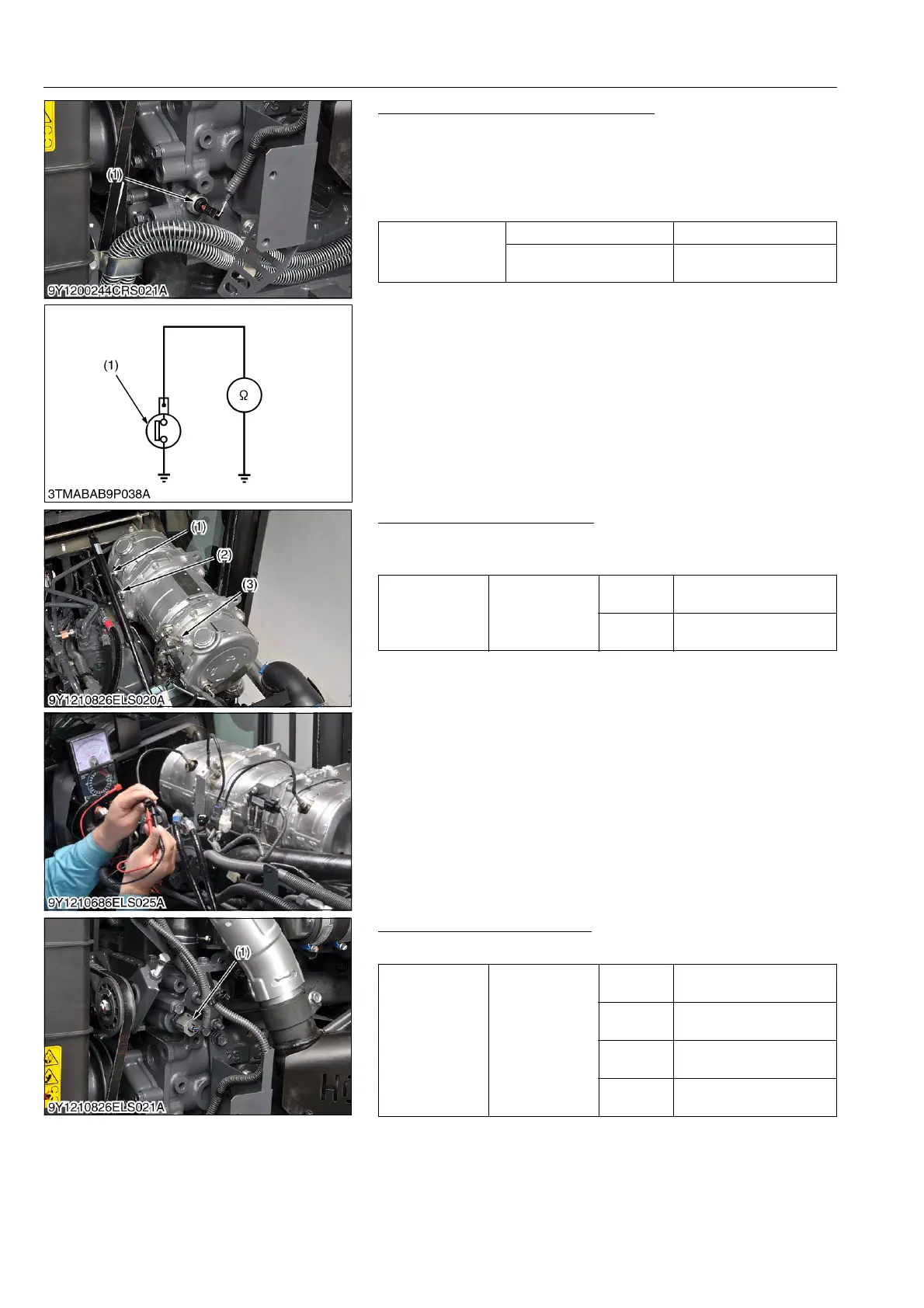 (1)

9Y1200244CRS021A

(1)

Ω

3TMABAB9P038A

(1)

(2)

(3)

9Y1210826ELS020A

9Y1210686ELS025A

(1)

9Y1210826ELS021A