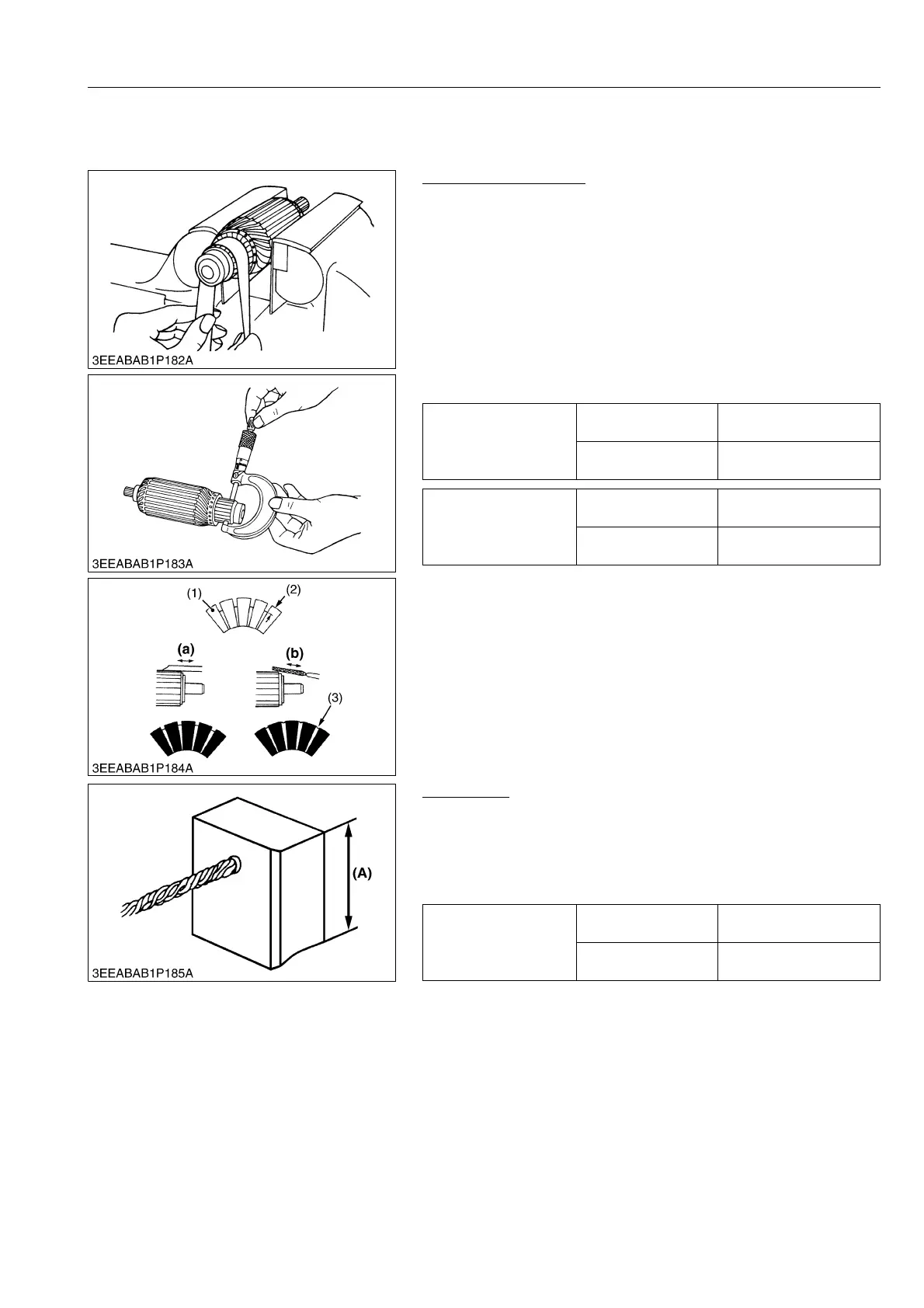 3EEABAB1P182A

3EEABAB1P183A

(1)

(2)

(a)

(b)

(3)

3EEABAB1P184A

(A)

3EEABAB1P185A