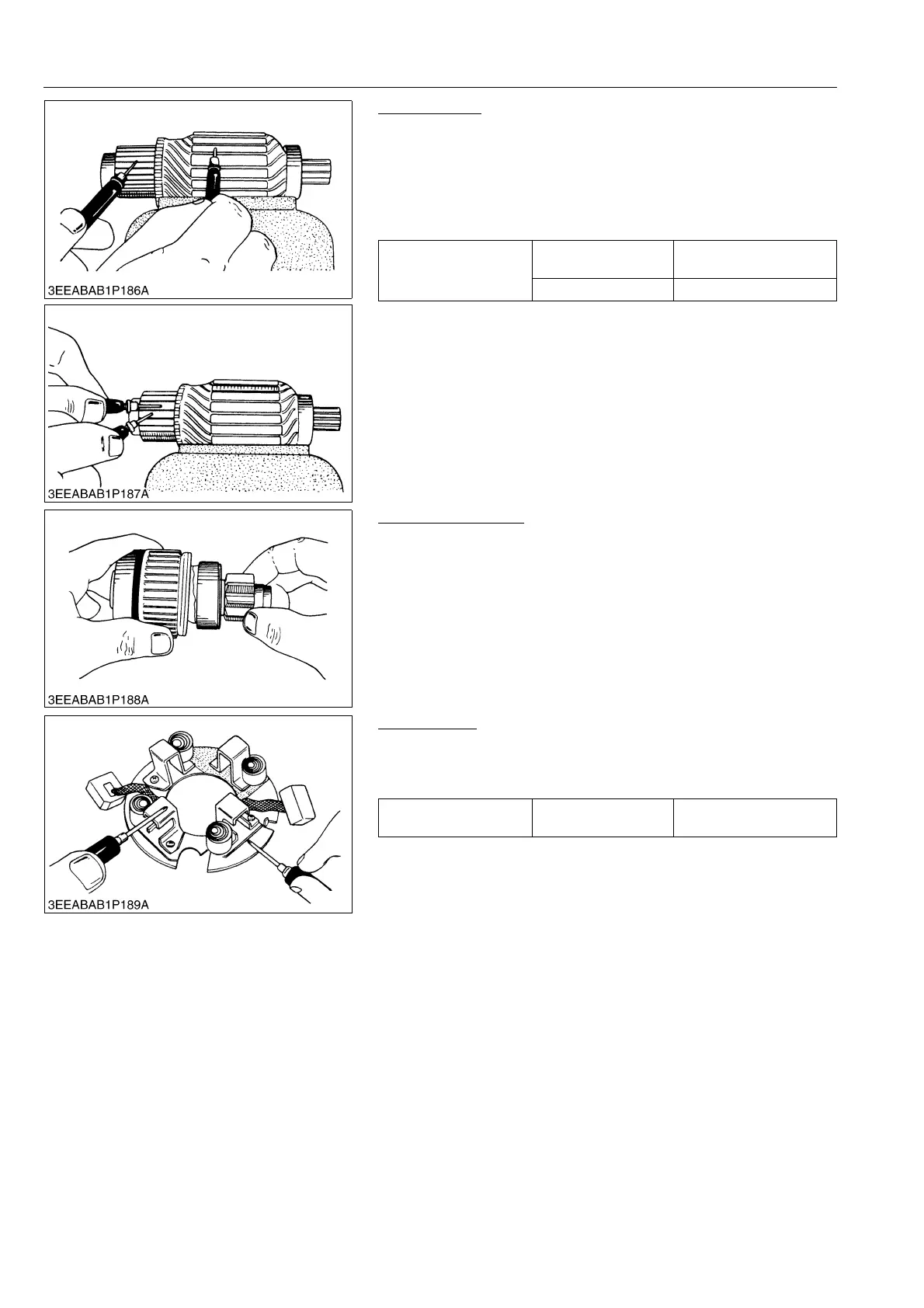 3EEABAB1P186A

3EEABAB1P187A

3EEABAB1P188A

3EEABAB1P189A