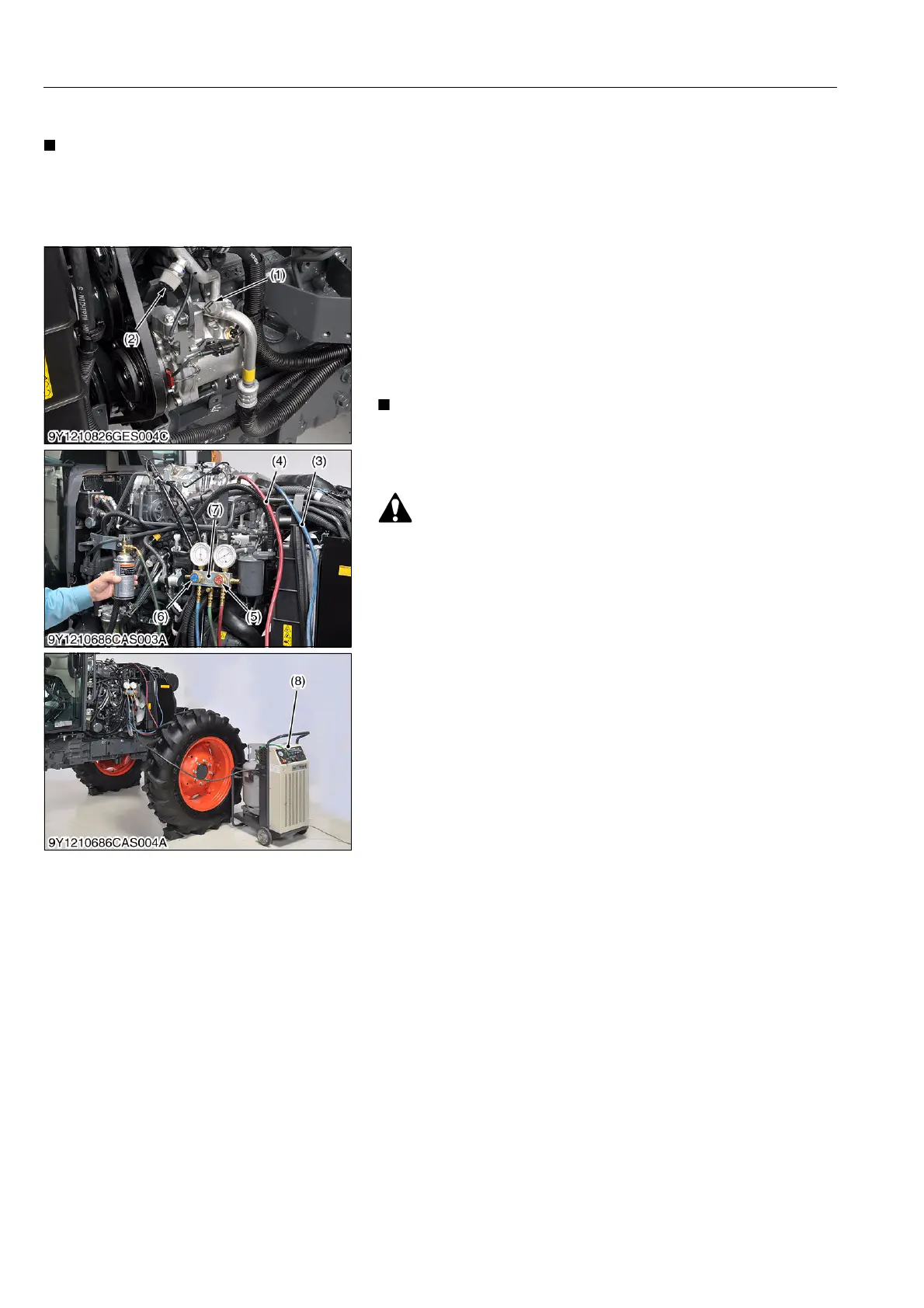 (1)

(2)

9Y1210826GES004C

(4) (3)

(7)

(6) (5)

9Y1210686CAS003A

(8)

9Y1210686CAS004A