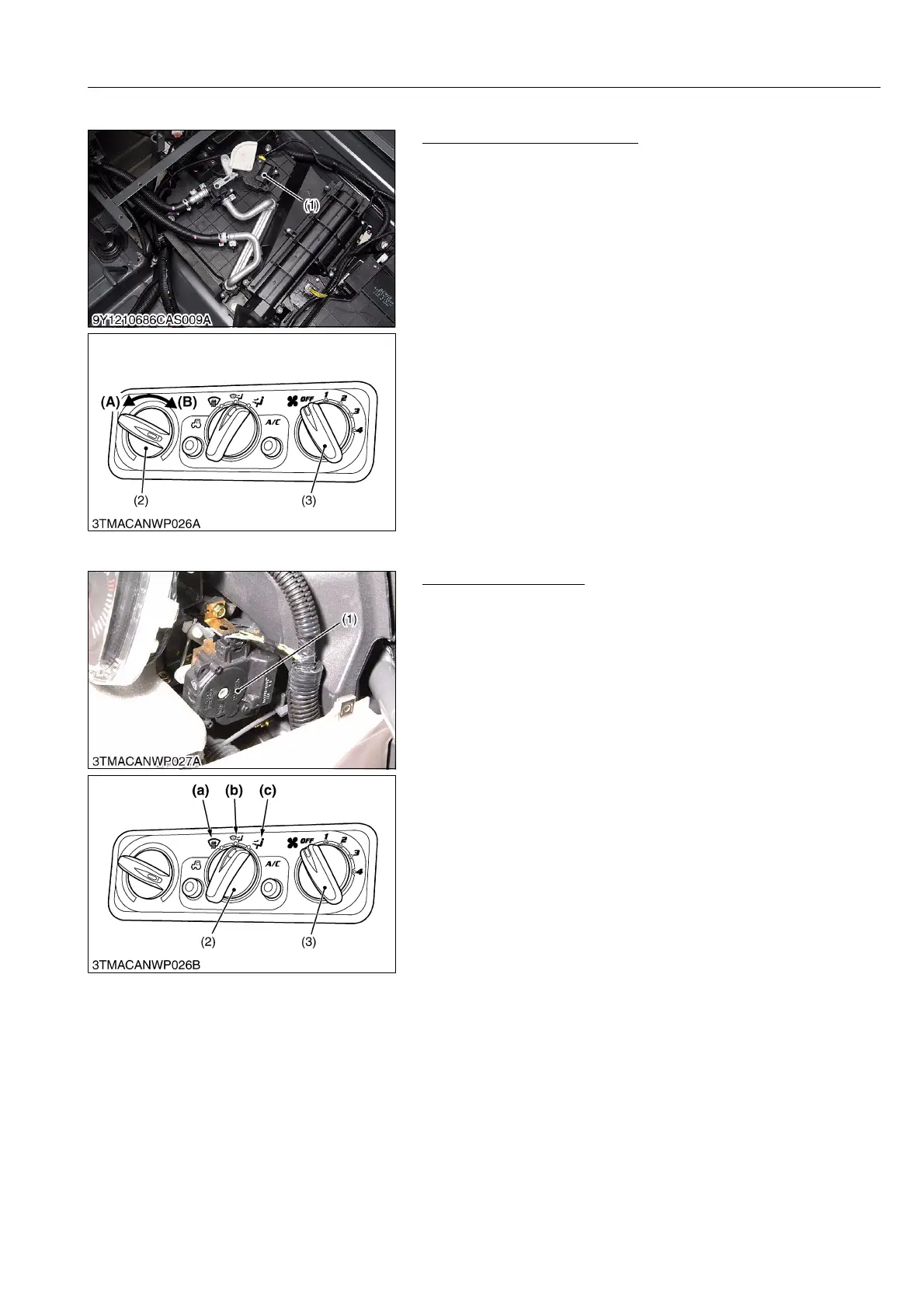 (1)

9Y1210686CAS009A

(A) (B)

OFF 1 2 3 4

A/C

(2) (3)

3TMACANWP026A

(1)

3TMACANWP027A

(a) (b) (c)

OFF 1 2 3 4

A/C

(2) (3)

3TMACANWP026B