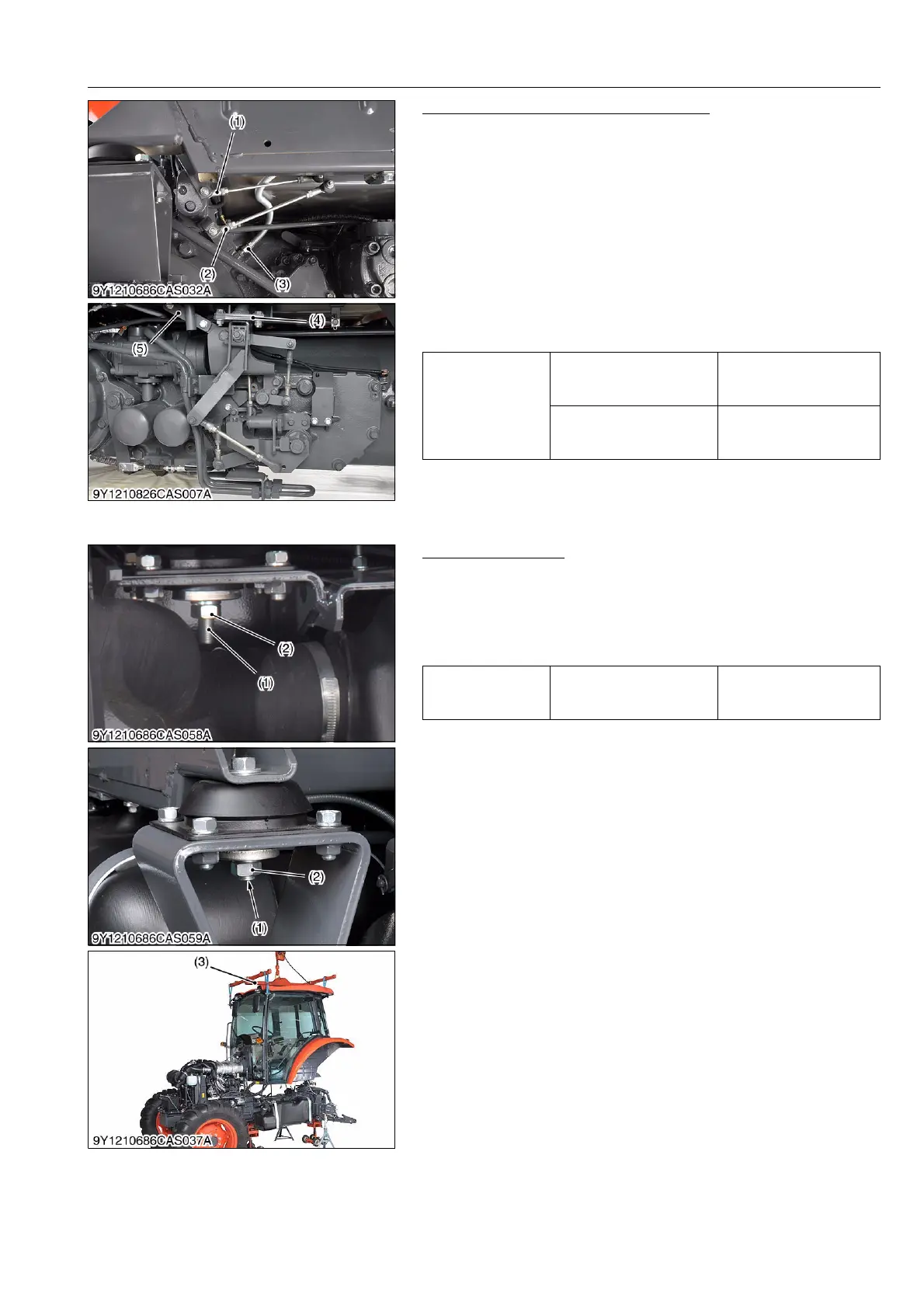 (1)
(2)
(3)
9Y1210686CAS032A

(4)
(5)
9Y1210826CAS007A

(2)
(1)
9Y1210686CAS058A

(2)
(1)
9Y1210686CAS059A

(3)
9Y1210686CAS037A