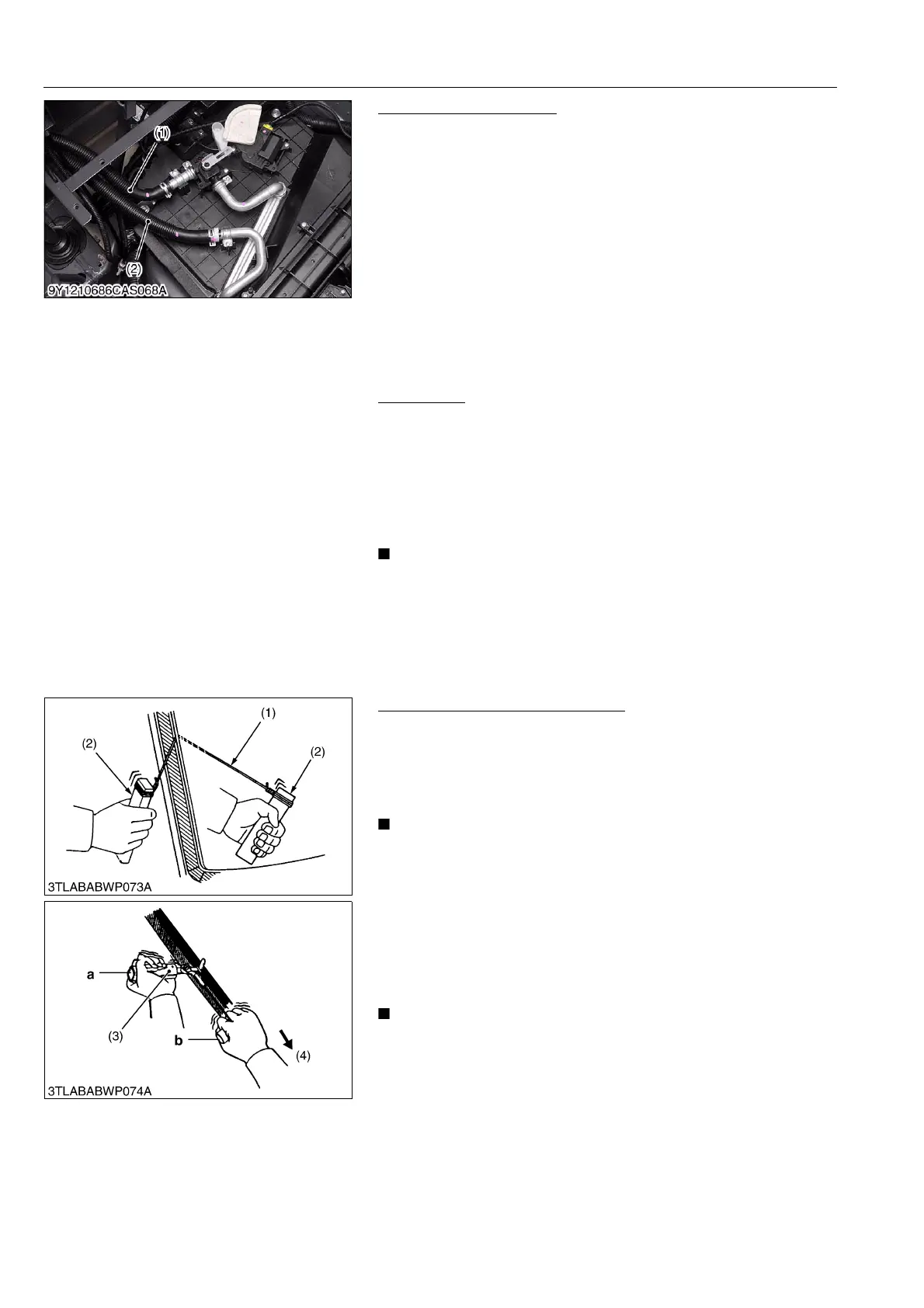 (1)
(2)
9Y1210686CAS068A

(1)
(2)
(2)
3TLABABWP073A

a
(3)
b
(4)
3TLABABWP074A