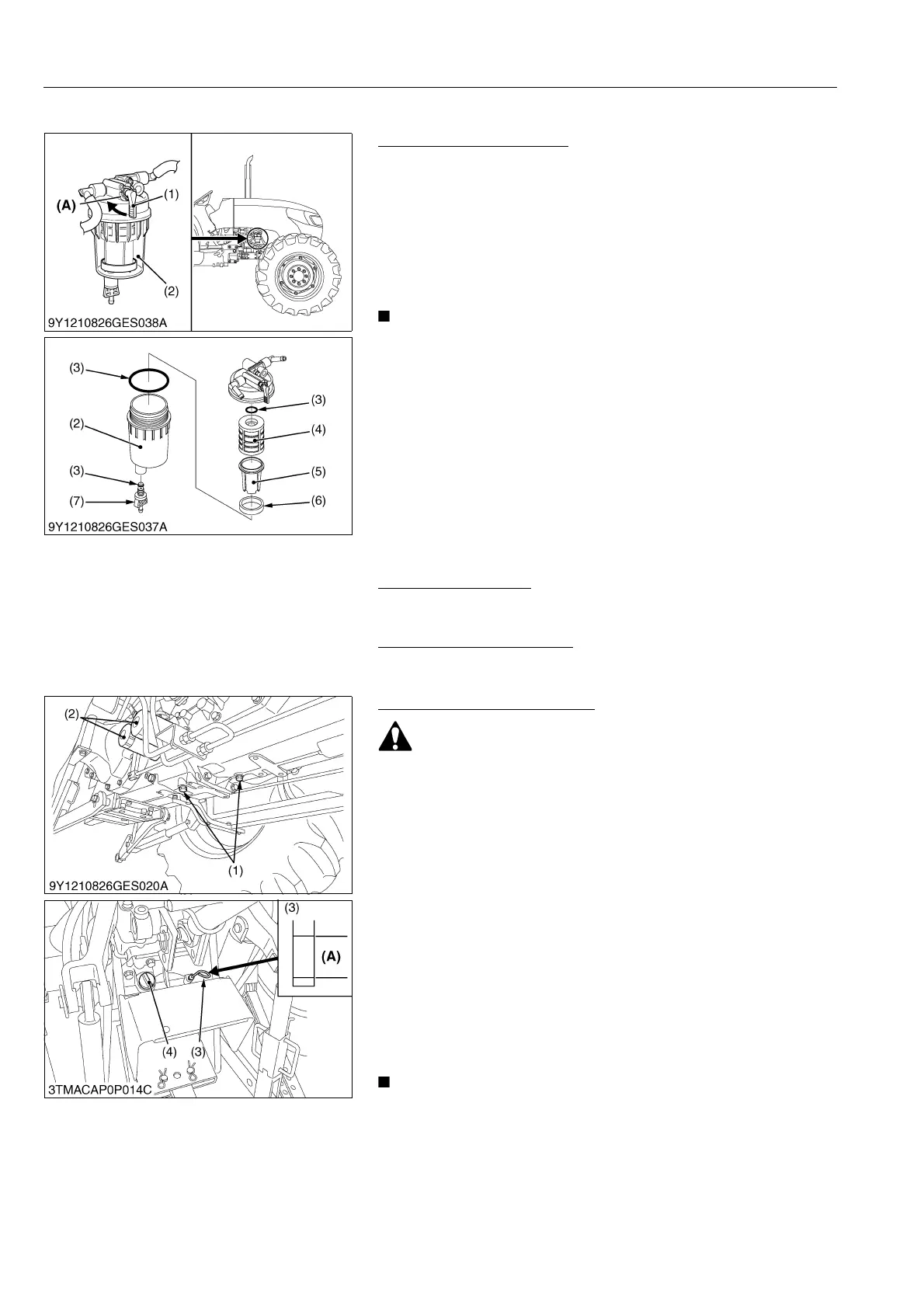 (A)
(1)
(2)
9Y1210826GES038A

(3)
(2)
(3)
(7)
(3)
(4)
(5)
(6)
9Y1210826GES037A

(2)
(1)
9Y1210826GES020A

(3)
(A)
(4)
(3)
3TMACAP0P014C