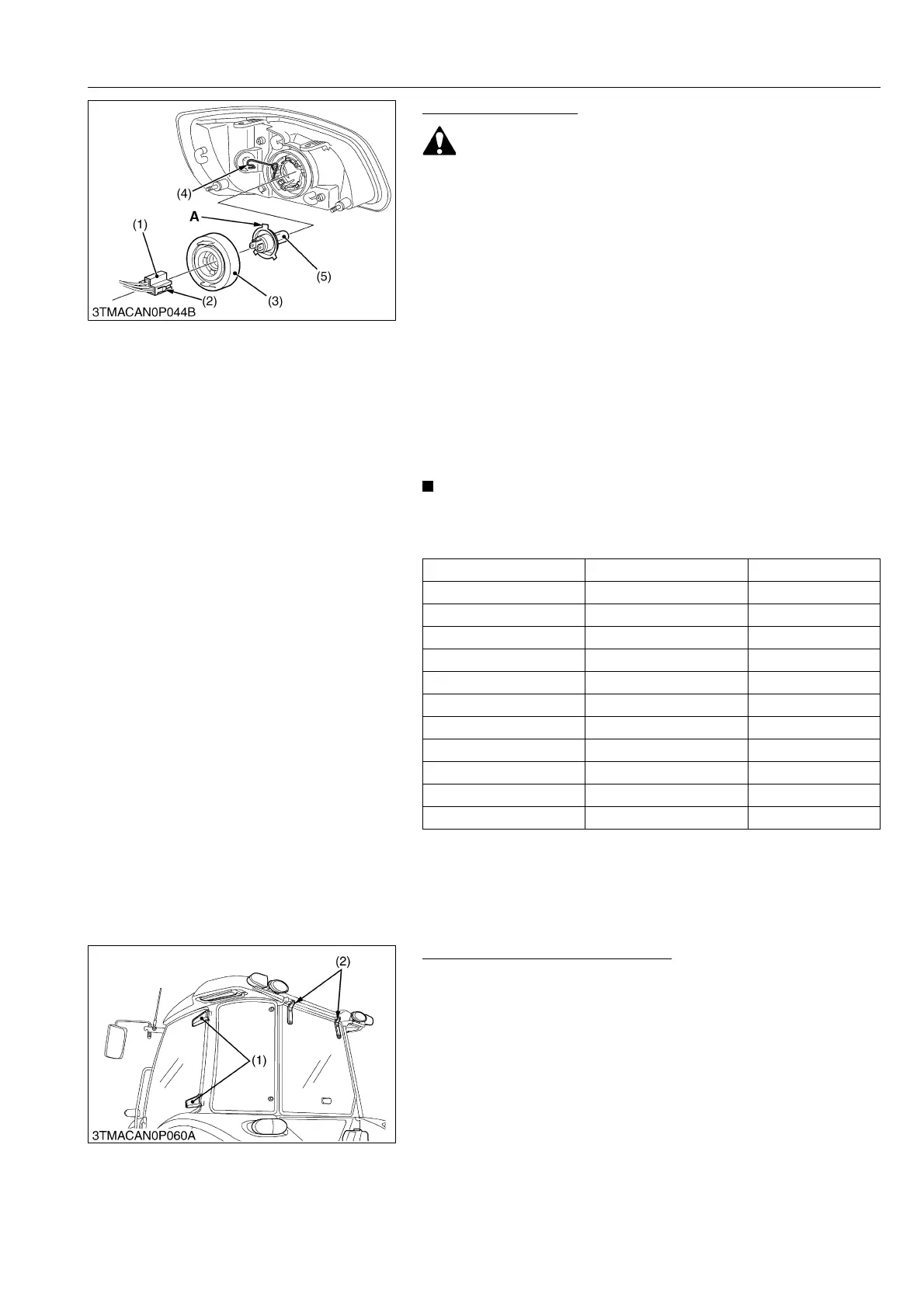 (4)

A

(1)

(5)

(2)

(3)

3TMACAN0P044B

(2)

(1)

3TMACAN0P060A