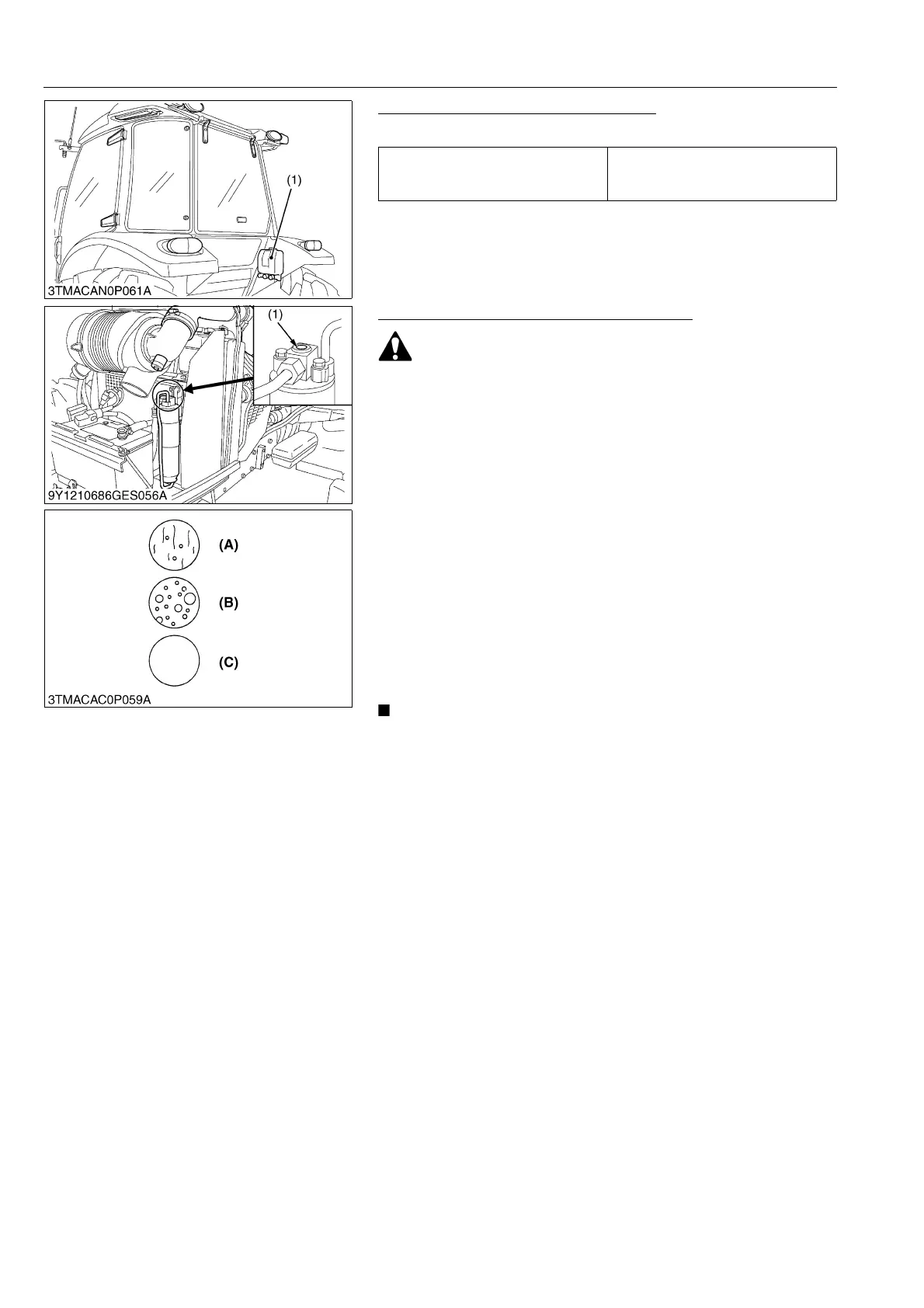 (1)

3TMACAN0P061A

(1)

9Y1210686GES056A

(A)

(B)

(C)

3TMACAC0P059A