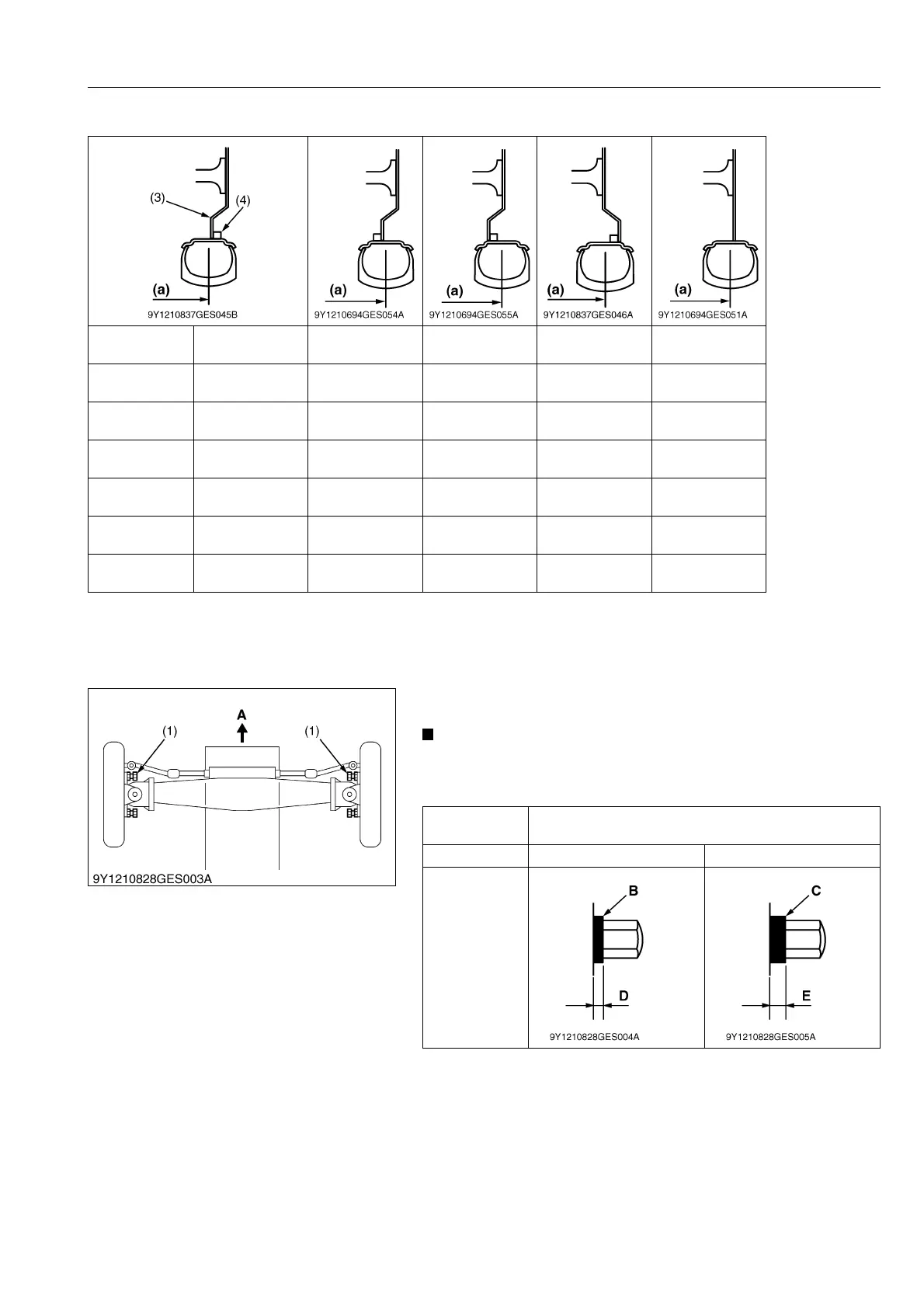 (3)
(4)
(a)
9Y1210837GES045B

(a)
9Y1210694GES054A

(a)
9Y1210694GES055A

(a)
9Y1210837GES046A

(a)
9Y1210694GES051A

A
(1)
(1)
9Y1210828GES003A

B
D
9Y1210828GES004A

C
E
9Y1210828GES005A