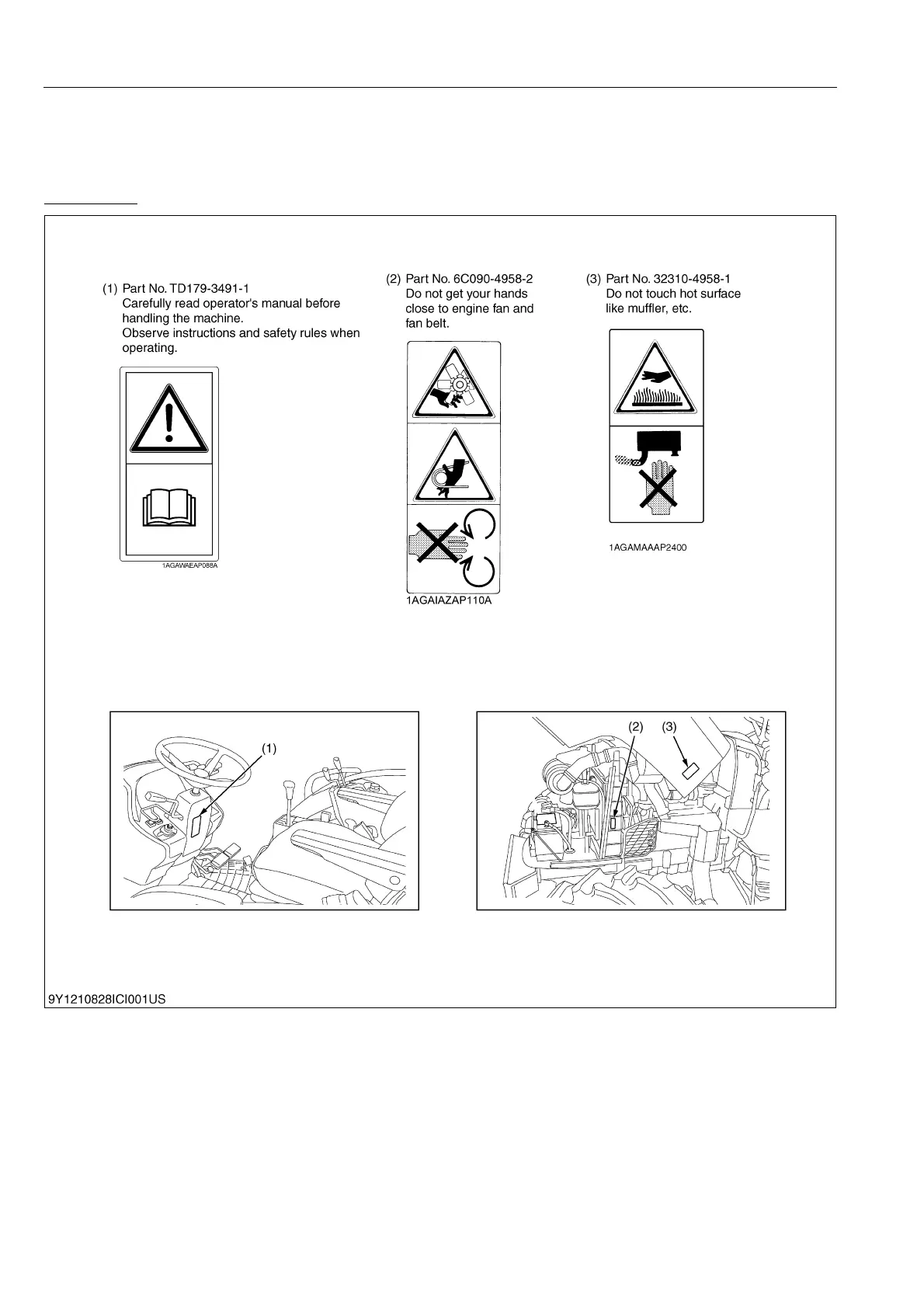 (1) Part No. TD179-3491-1
Carefully read operator's manual before handling the machine.
Observe instructions and safety rules when operating.

1AGAWAEAP088A

(2) Part No. 6C090-4958-2
Do not get your hands close to engine fan and fan belt.

1AGAIAZAP110A

(3) Part No. 32310-4958-1
Do not touch hot surface like muffler, etc.

1AGAMAAAP2400

(1)

(2) (3)

9Y1210828ICI001US