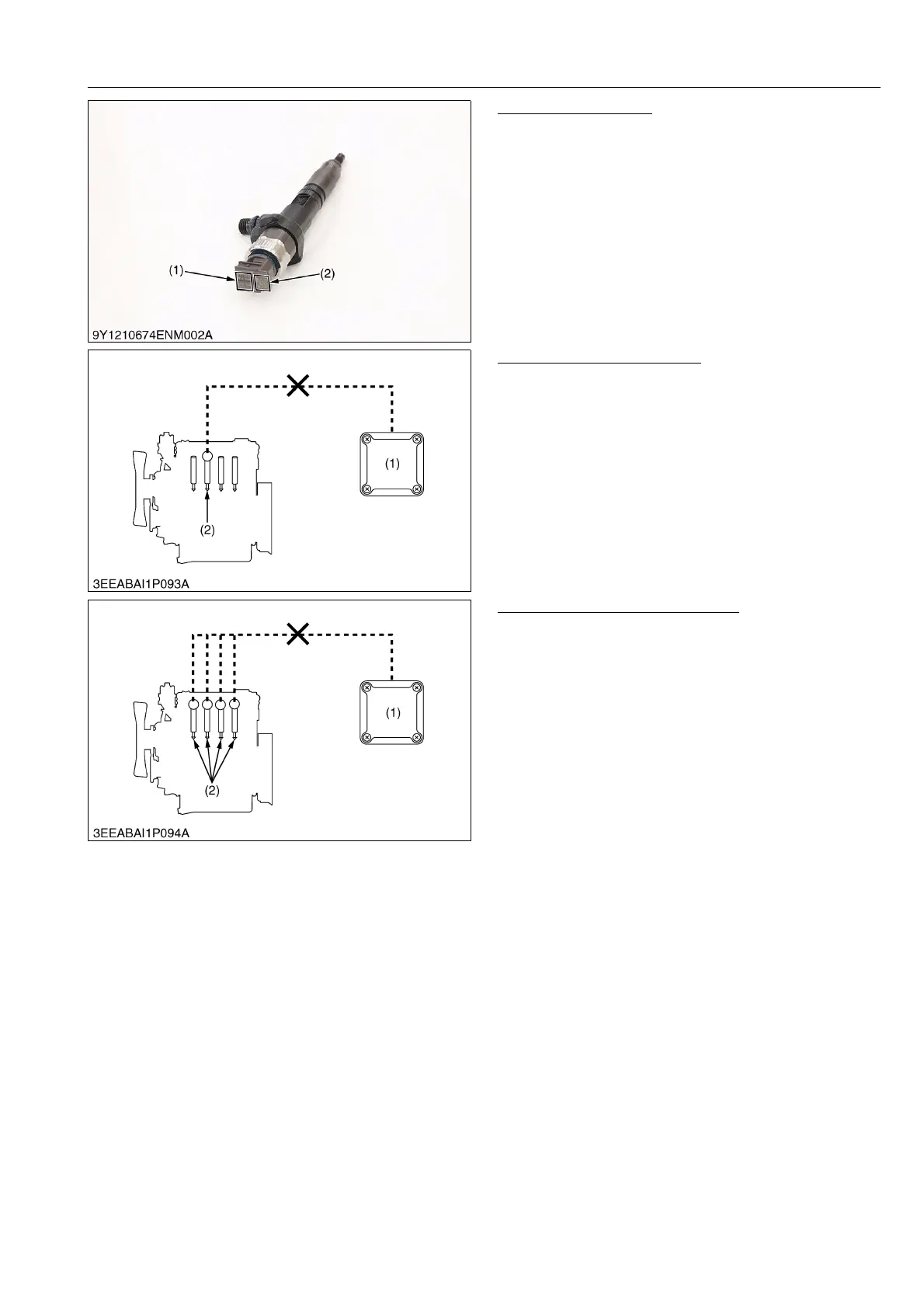 (1)
(2)
9Y1210674ENM002A

(1)
(2)
3EEABAI1P093A

(1)
(2)
3EEABAI1P094A