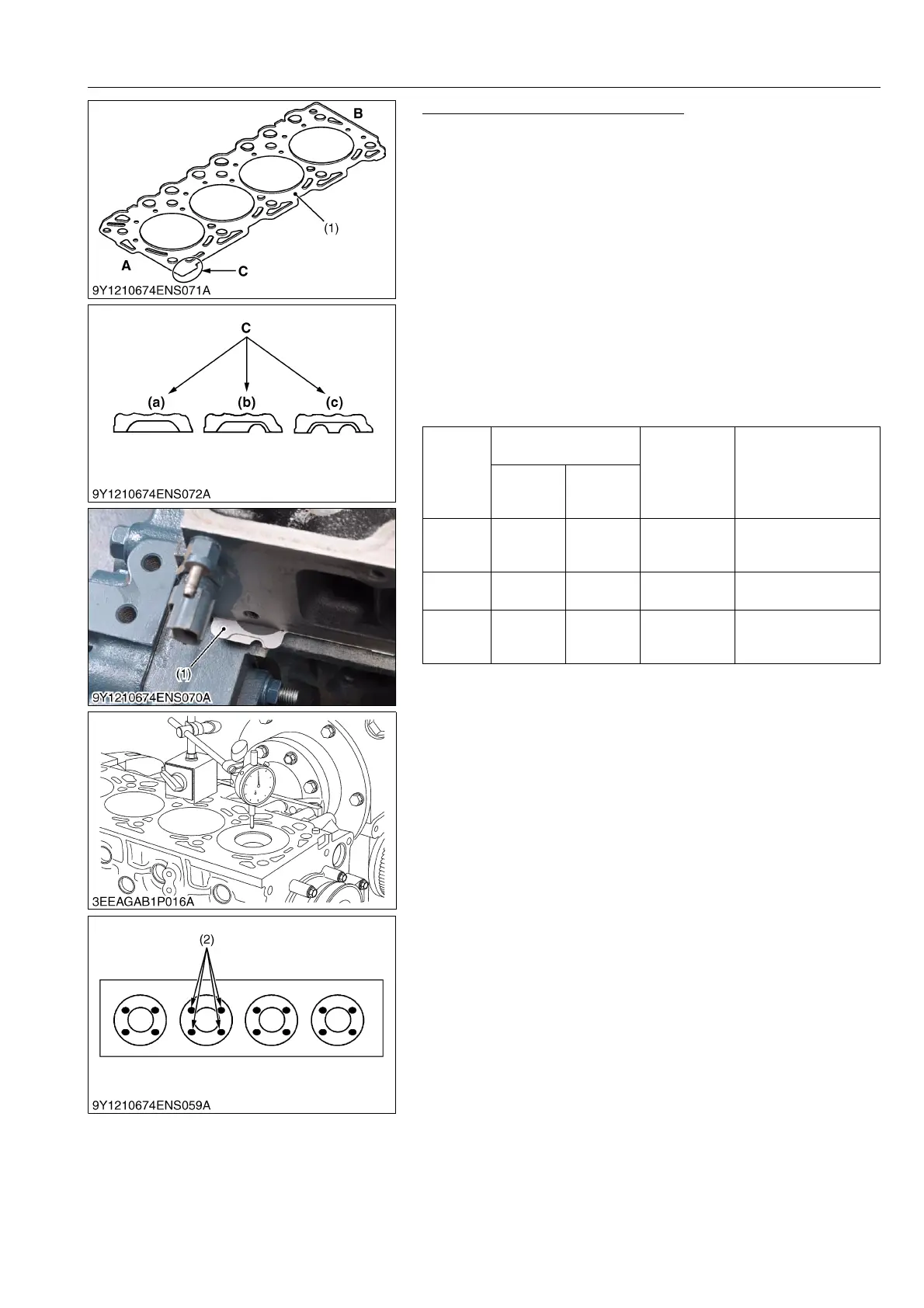 B

(1)

A

C

9Y1210674ENS071A

C

(a)

(b)

(c)

9Y1210674ENS072A

(1)

9Y1210674ENS070A

3EEAGAB1P016A

(2)

9Y1210674ENS059A