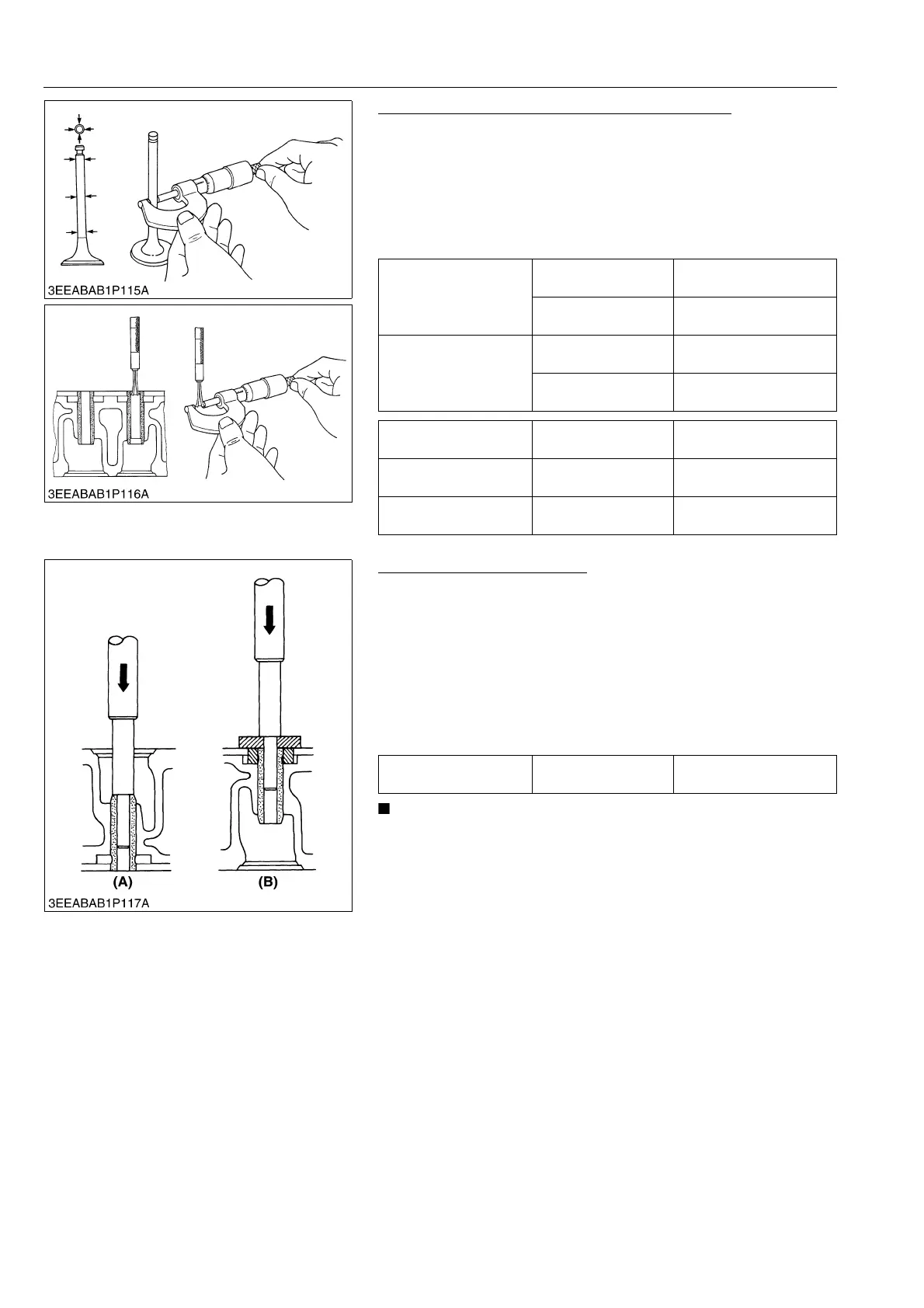 3EEABAB1P115A

3EEABAB1P116A

(A)

(B)

3EEABAB1P117A