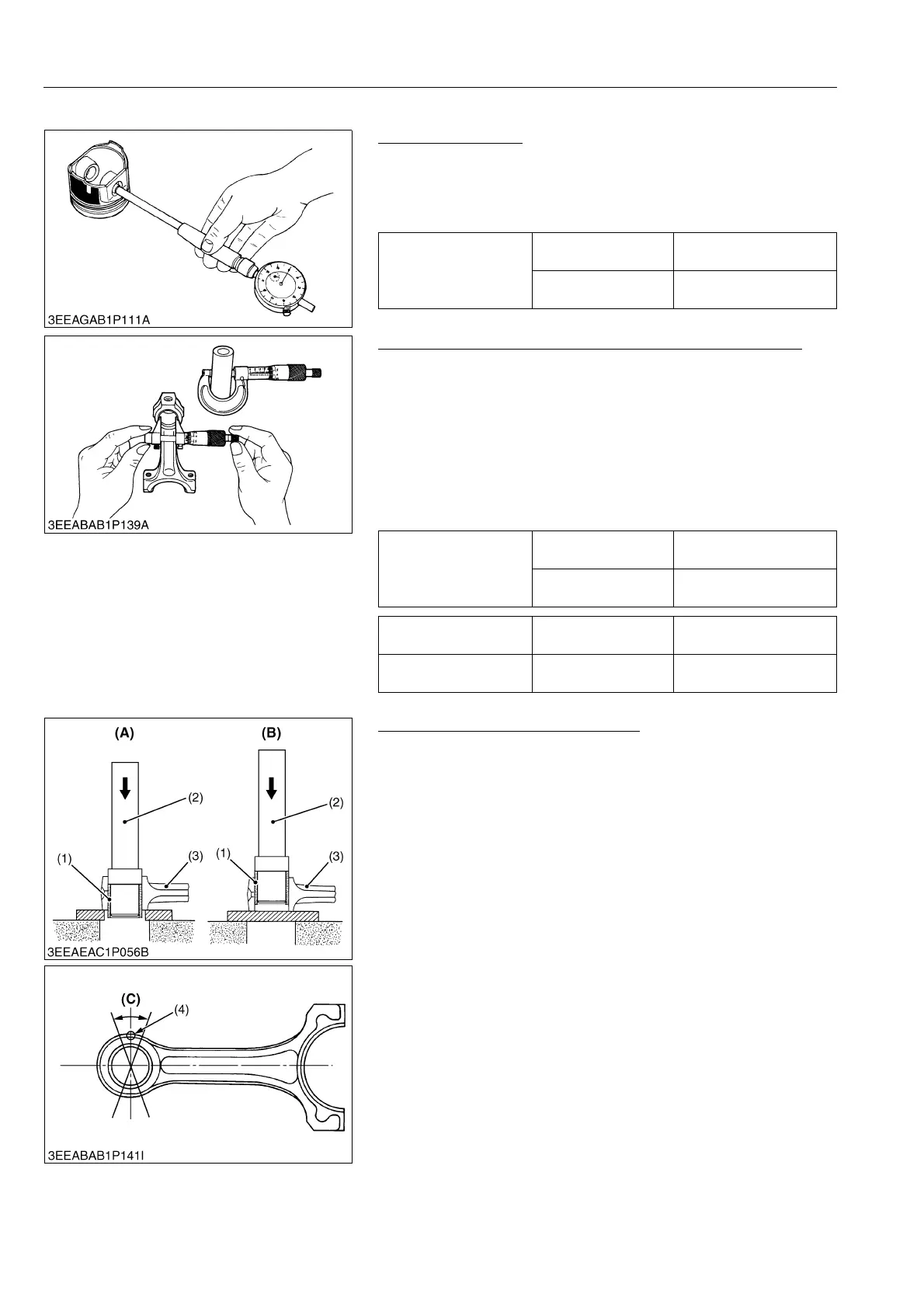 3EEAGAB1P111A

3EEABAB1P139A

(A)

(B)

(2)

(2)

(1)

(3)

(1)

(3)

3EEAEAC1P056B

(C)

(4)

3EEABAB1P141I