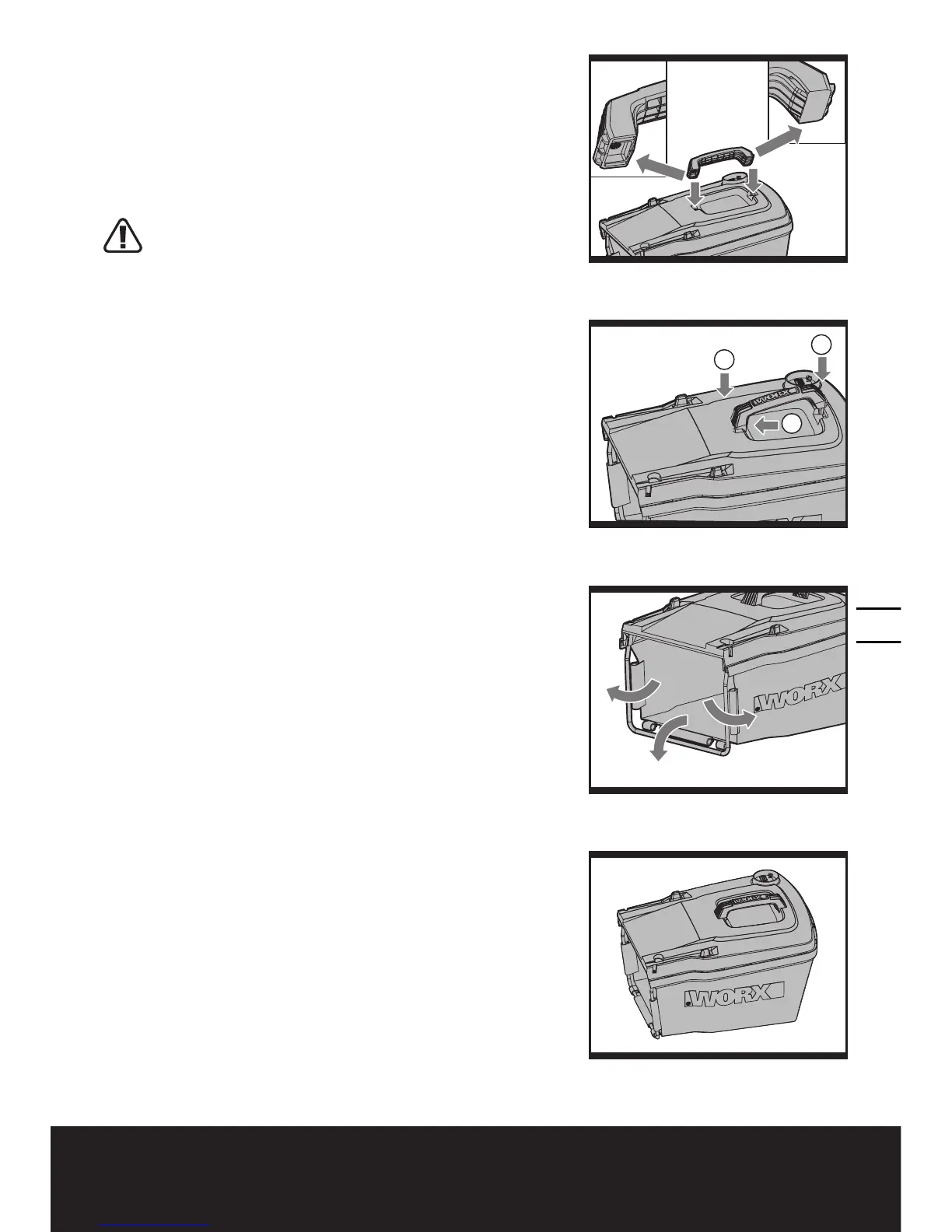 WORX

WORX

WORX

WORX