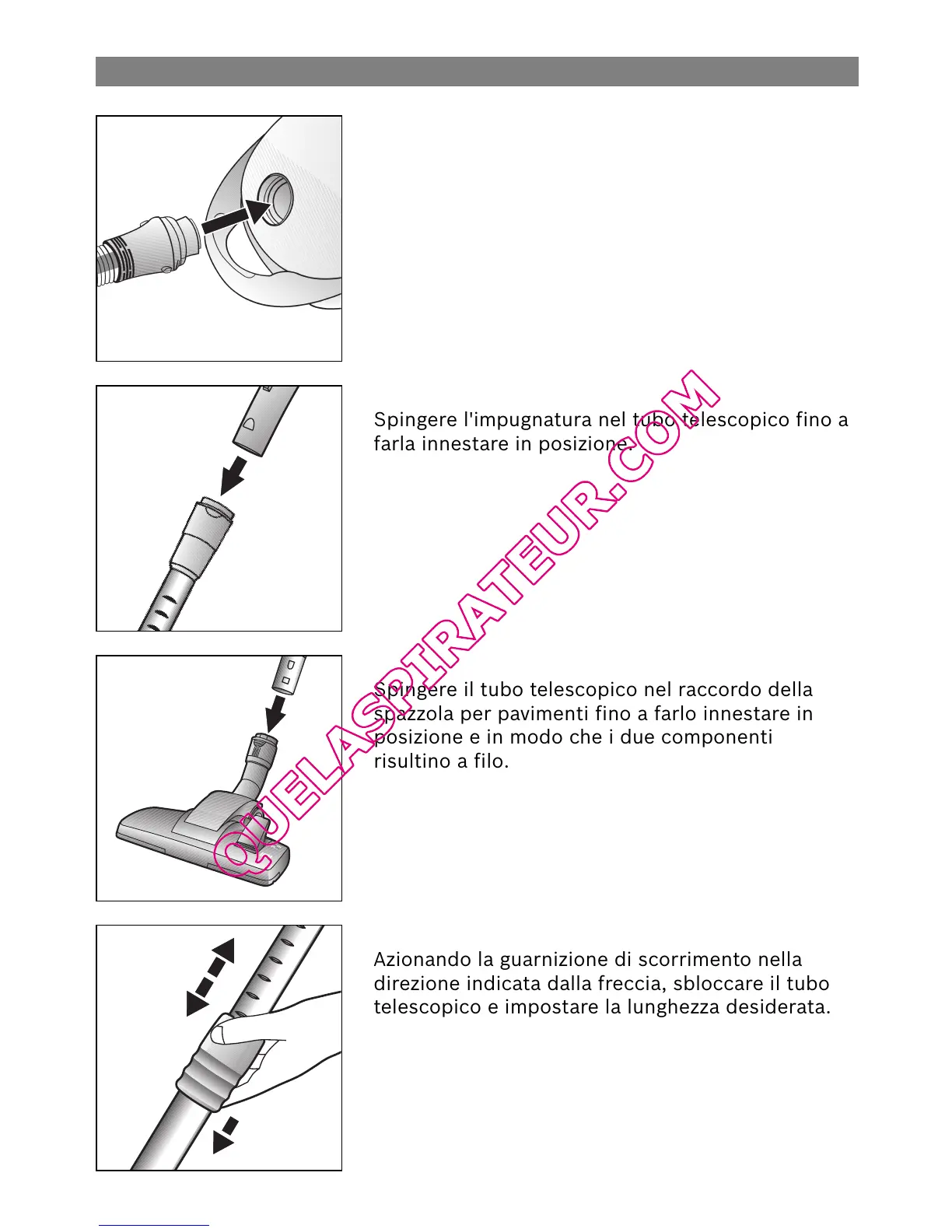 Spingere l'impugnatura nel tubo telescopico fino a farla innestare in posizione.

Spingere il tubo telescopico nel raccordo della spazzola per pavimenti fino a farlo innestare in posizione e in modo che i due componenti risultino a filo.

Azionando la guarnizione di scorrimento nella direzione indicata dalla freccia, sbloccare il tubo telescopico e impostare la lunghezza desiderata.

QUELASPIRATEUR.COM