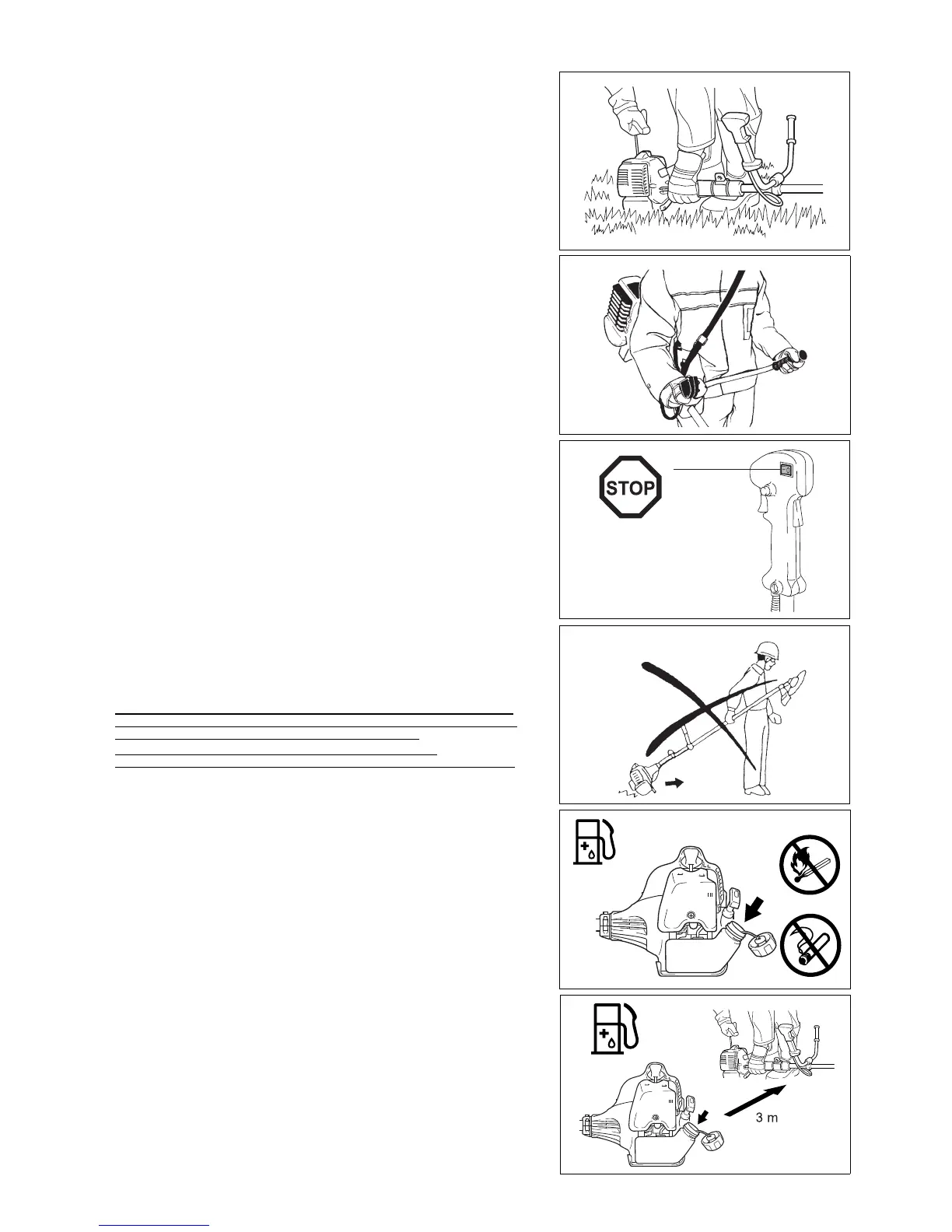 STOP

3 m